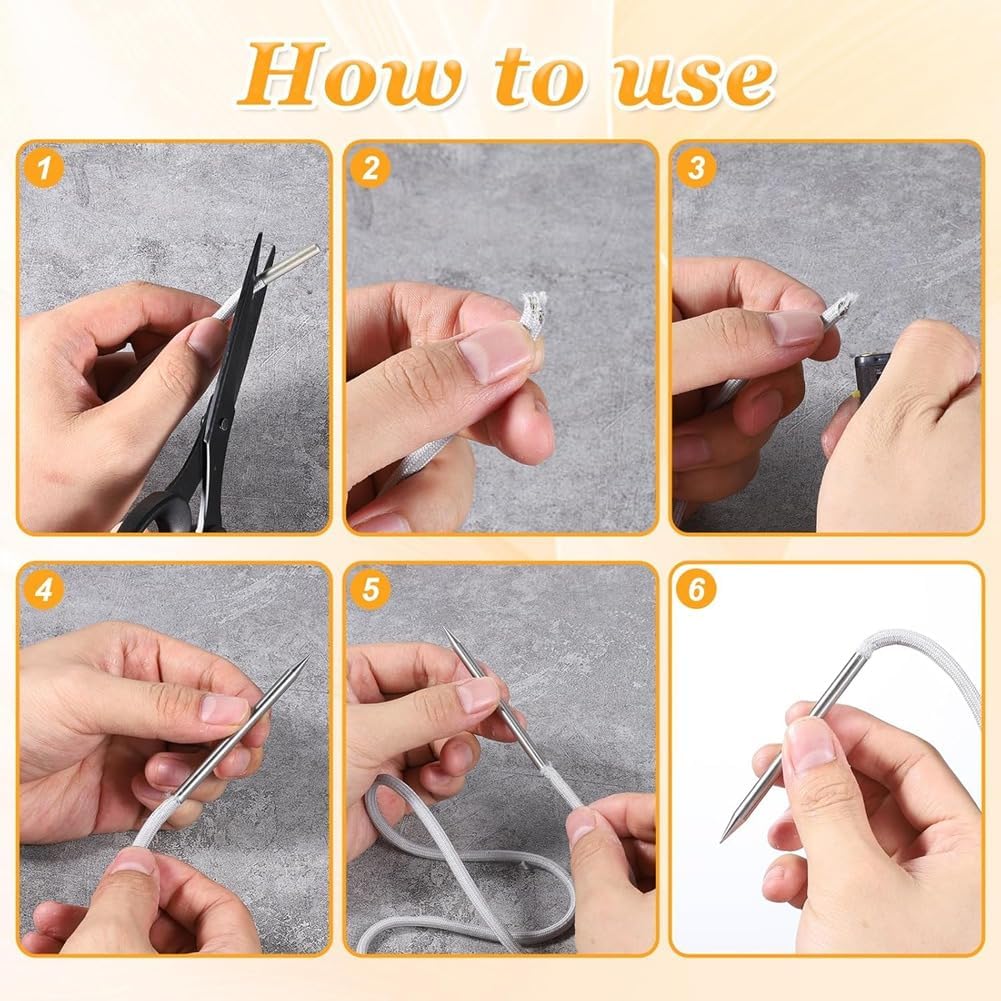 How to use

1

2

3

4

5

6