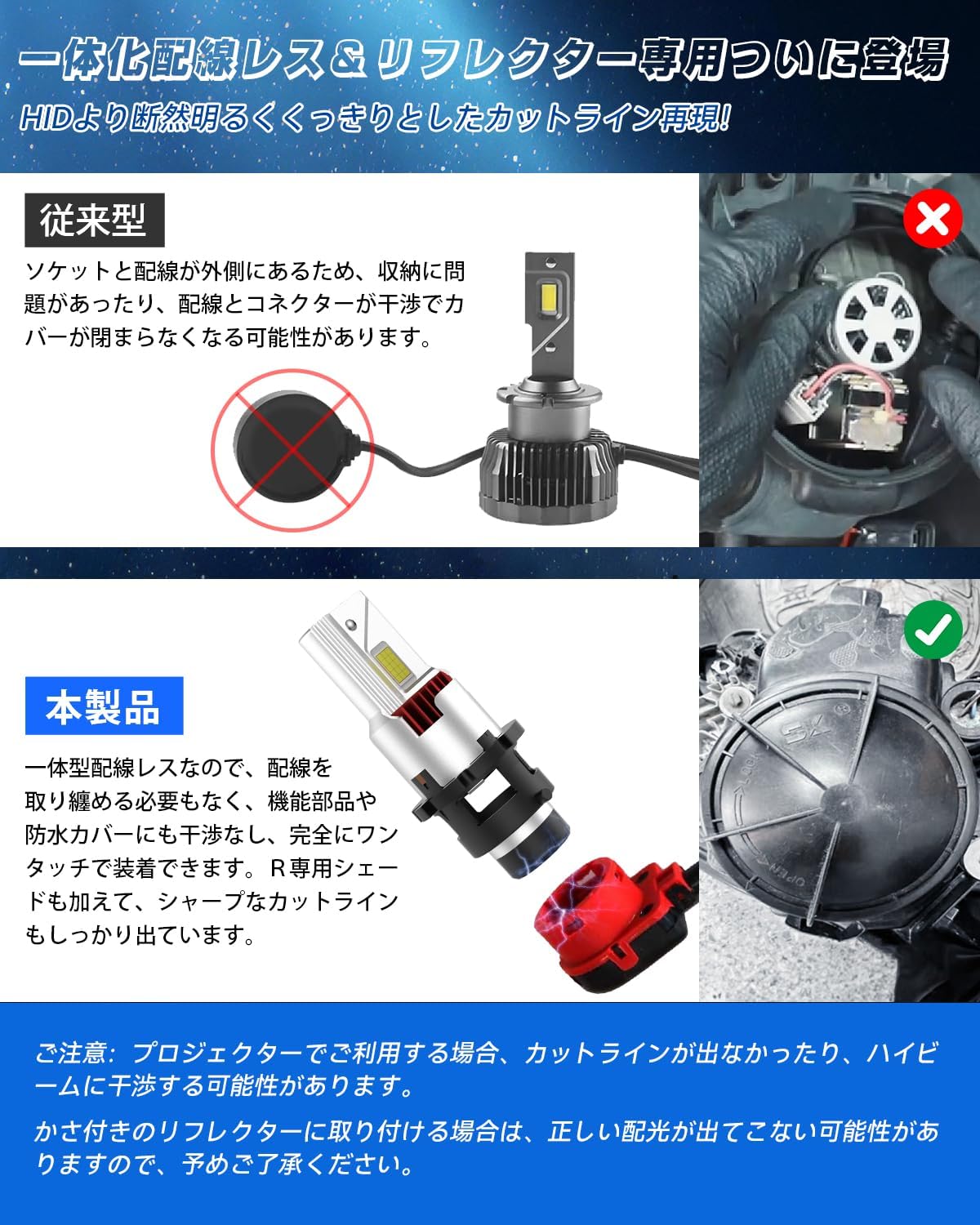 一体化配線レス＆リフレクター専用ついに登場
HIDより断然明るくくっきりとしたカットライン再現!

従来型

ソケットと配線が外側にあるため、収納に問題があったり、配線とコネクターが干渉でカバーが閉まらなくなる可能性があります。

本製品

一体型配線レスなので、配線を取り纏める必要もなく、機能部品や防水カバーにも干渉なし、完全にワンタッチで装着できます。R専用シェードも加えて、シャープなカットラインもしっかり出ています。

ご注意：プロジェクターでご利用する場合、カットラインが出なかったり、ハイビームに干渉する可能性があります。

かさ付きのリフレクターに取り付ける場合は、正しい配光が出てこない可能性がありますので、予めご了承ください。