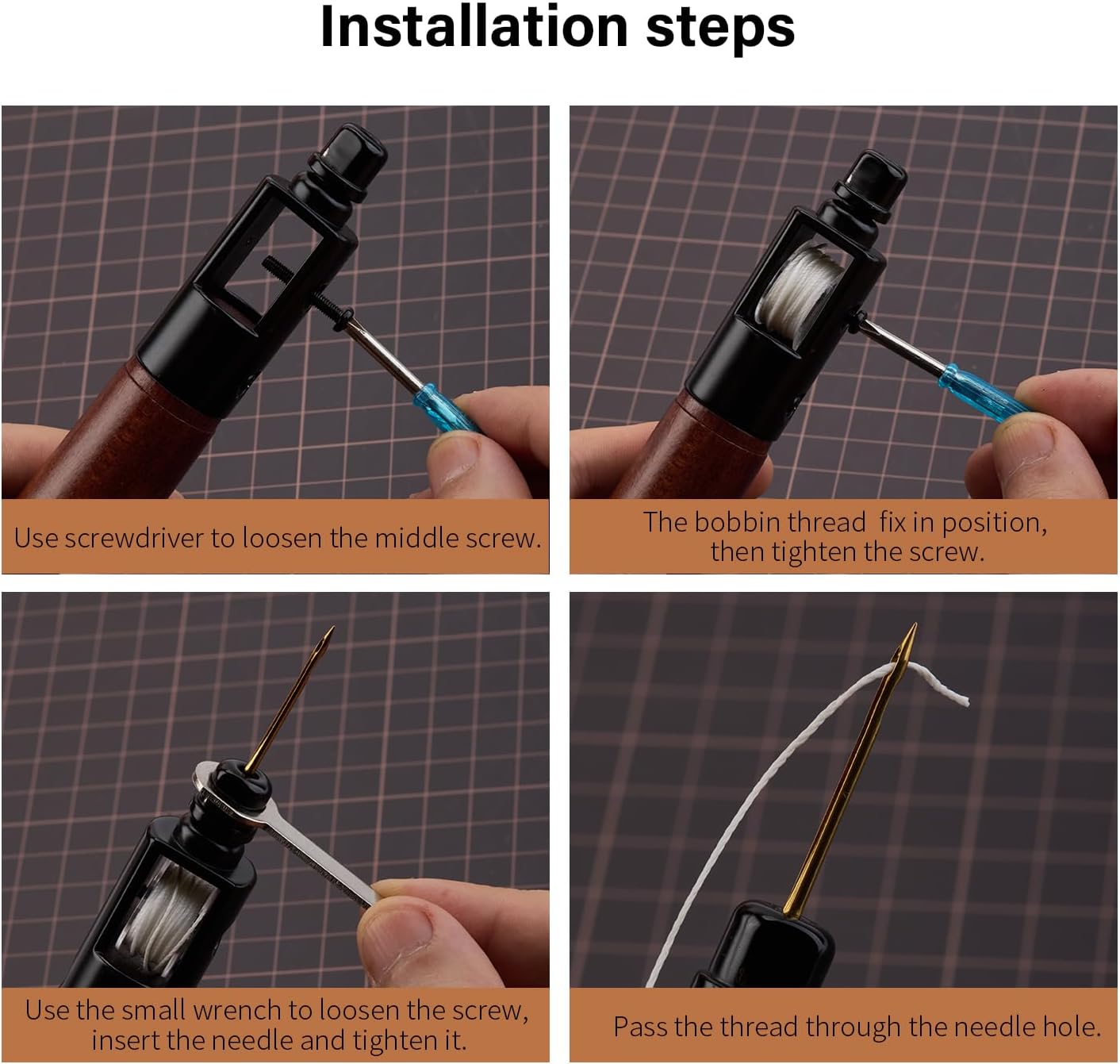 Installation steps

Use screwdriver to loosen the middle screw.

The bobbin thread  fix in position, then tighten the screw.

Use the small wrench to loosen the screw, insert the needle and tighten it.

Pass the thread through the needle hole.