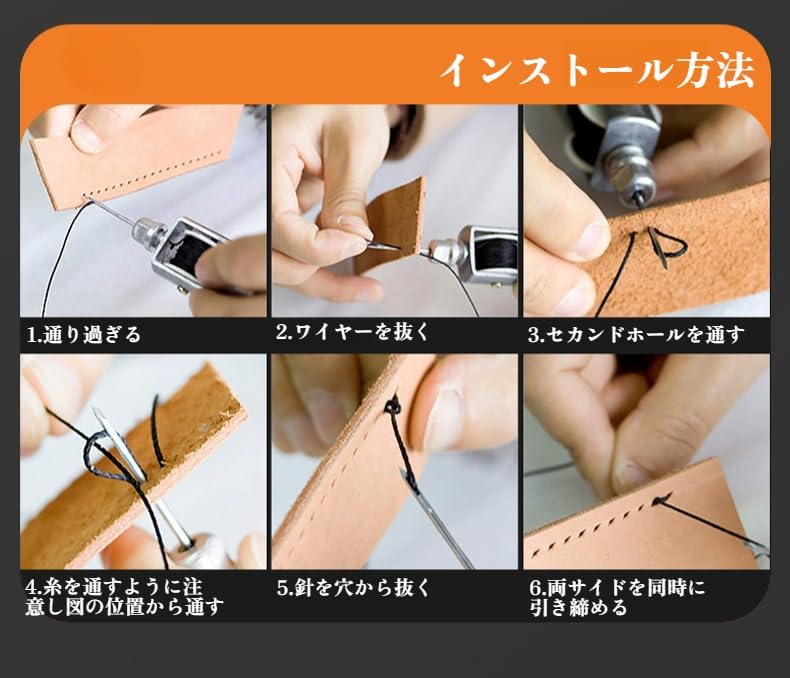 インストール方法

1.通り過ぎる

2.ワイヤーを抜く

3.セカンドホールを通す

4.糸を通すように注意し図の位置から通す

5.針を穴から抜く

6.両サイドを同時に引き締める