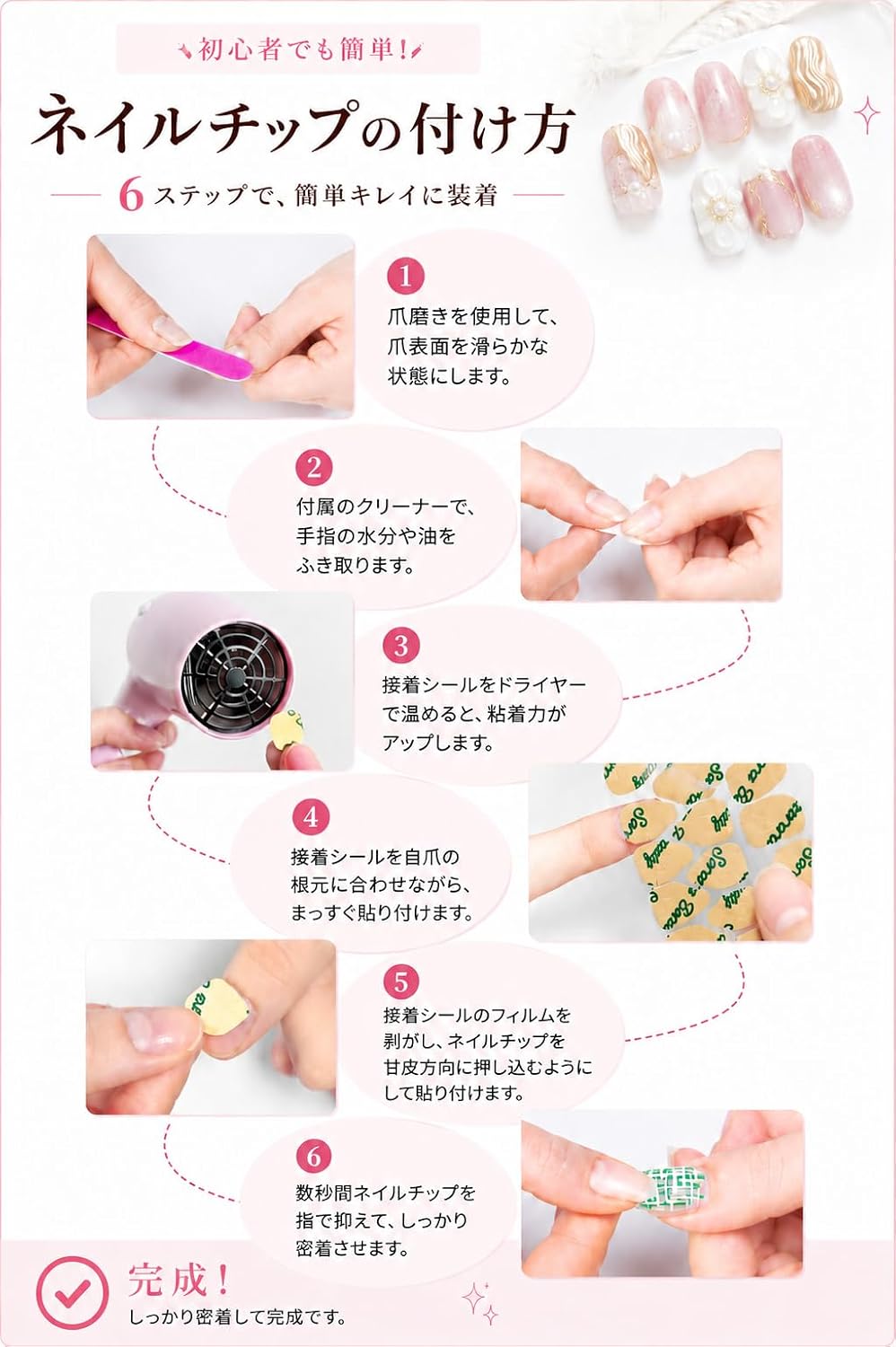 初心者でも簡単!

ネイルチップの付け方

6ステップで、簡単キレイに装着

1
爪磨きを使用して、爪表面を滑らかな状態にします。

2
付属のクリーナーで、手指の水分や油をふき取ります。

3
接着シールをドライヤーで温めると、粘着力がアップします。

4
接着シールを自爪の根元に合わせながら、まっすぐ貼り付けます。

5
接着シールのフィルムを剥がし、ネイルチップを甘皮方向に押し込むようにして貼り付けます。

6
数秒間ネイルチップを指で抑えて、しっかり密着させます。

完成!
しっかり密着して完成です。