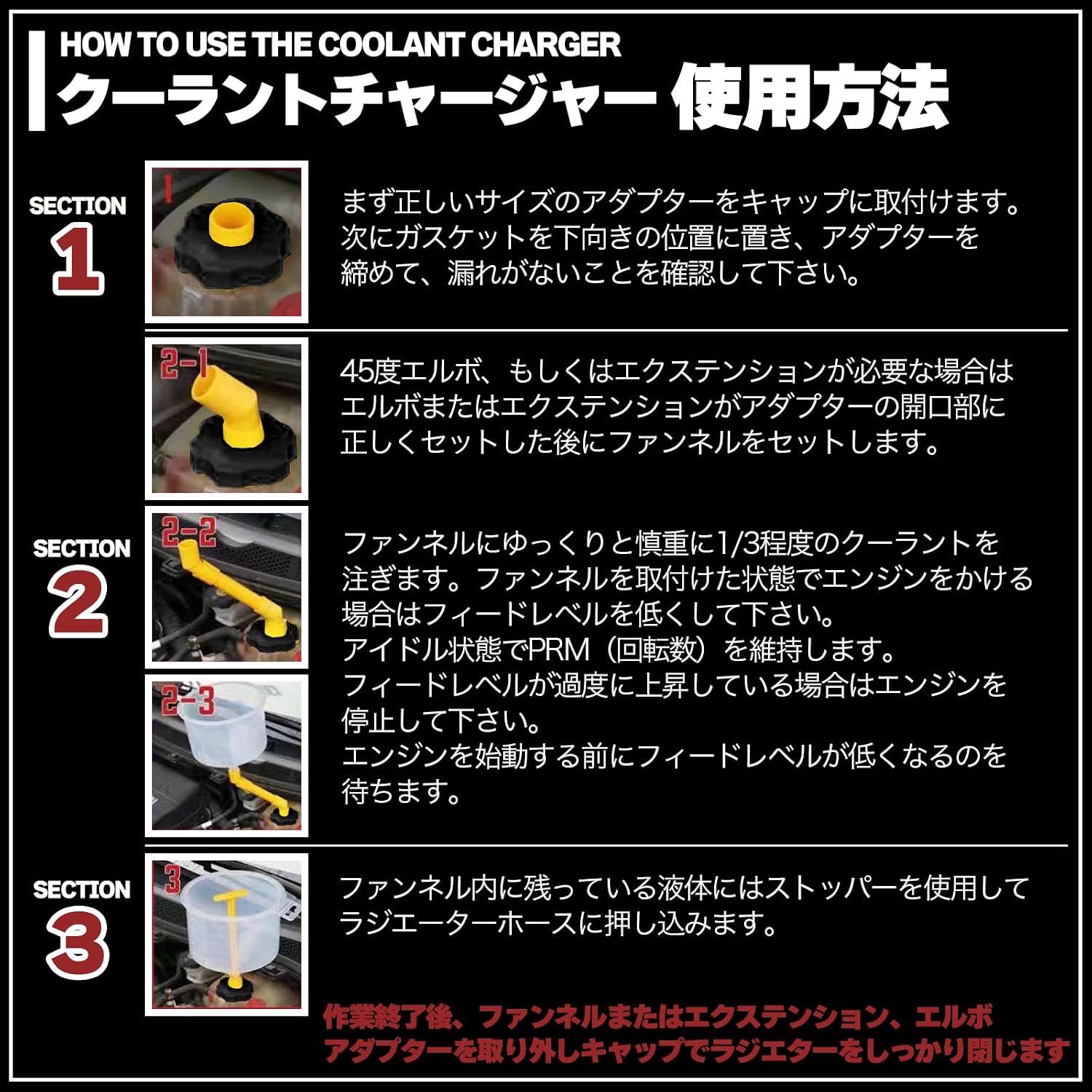 HOW TO USE THE COOLANT CHARGER
クーラントチャージャー 使用方法

SECTION 1

1

まず正しいサイズのアダプターをキャップに取付けます。次にガスケットを下向きの位置に置き、アダプターを締めて、漏れがないことを確認して下さい。

2-1

45度エルボ、もしくはエクステンションが必要な場合はエルボまたはエクステンションがアダプターの開口部に正しくセットした後にファンネルをセットします。

SECTION 2

2-2

2-3

ファンネルにゆっくりと慎重に1/3程度のクーラントを注ぎます。ファンネルを取付けた状態でエンジンをかける場合はフィードレベルを低くして下さい。
アイドル状態でPRM（回転数）を維持します。
フィードレベルが過度に上昇している場合はエンジンを停止して下さい。
エンジンを始動する前にフィードレベルが低くなるのを待ちます。

SECTION 3

3

ファンネル内に残っている液体にはストッパーを使用してラジエーターホースに押し込みます。

作業終了後、ファンネルまたはエクステンション、エルボアダプターを取り外しキャップでラジエターをしっかり閉じます