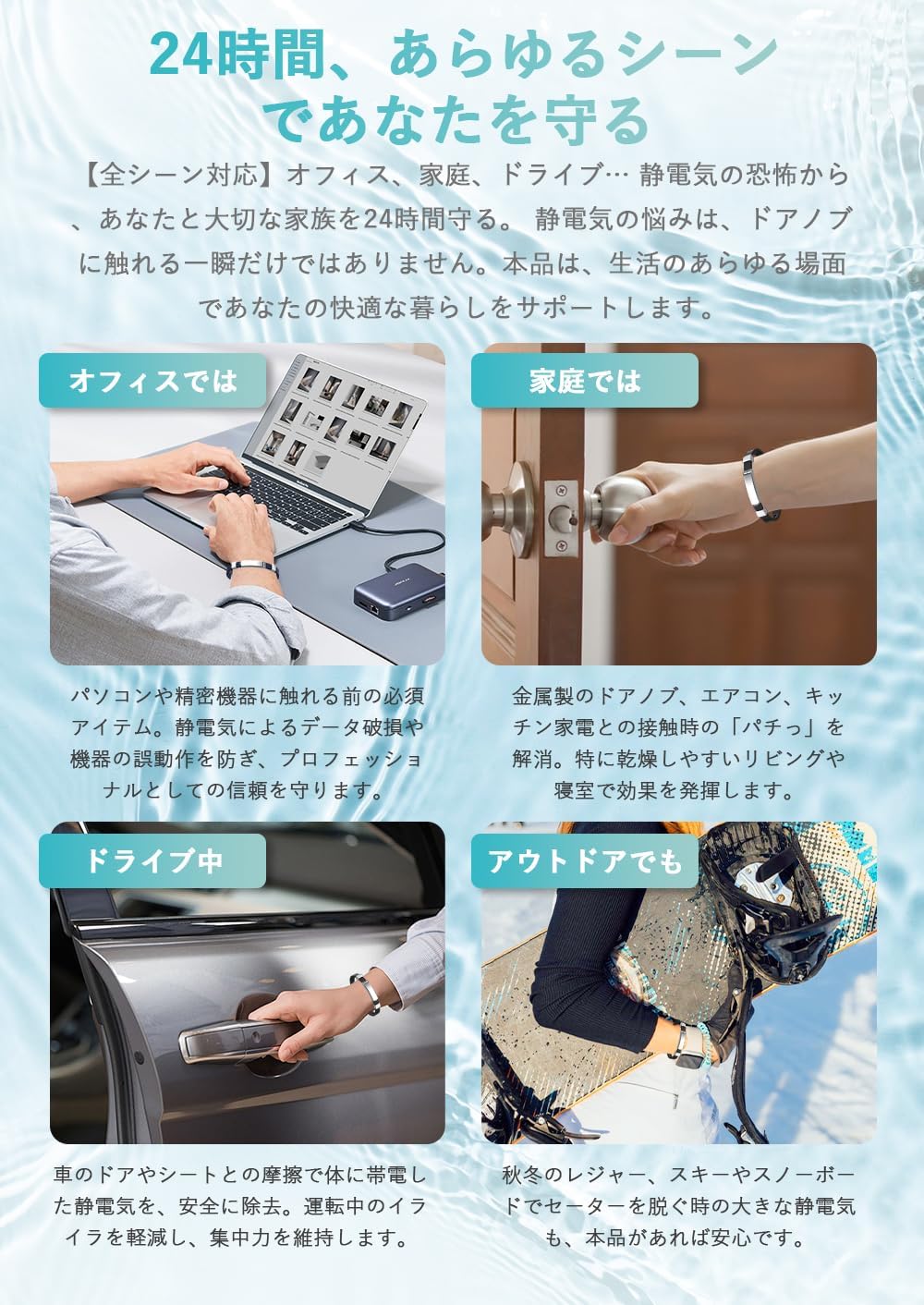 24時間、あらゆるシーンであなたを守る

【全シーン対応】オフィス、家庭、ドライブ… 静電気の恐怖から、あなたと大切な家族を24時間守る。 静電気の悩みは、ドアノブに触れる一瞬だけではありません。本品は、生活のあらゆる場面であなたの快適な暮らしをサポートします。

オフィスでは

パソコンや精密機器に触れる前の必須アイテム。静電気によるデータ破損や機器の誤動作を防ぎ、プロフェッショナルとしての信頼を守ります。

家庭では

金属製のドアノブ、エアコン、キッチン家電との接触時の「パチっ」を解消。特に乾燥しやすいリビングや寝室で効果を発揮します。

ドライブ中

車のドアやシートとの摩擦で体に帯電した静電気を、安全に除去。運転中のイライラを軽減し、集中力を維持します。

アウトドアでも

秋冬のレジャー、スキーやスノーボードでセーターを脱ぐ時の大きな静電気も、本品があれば安心です。