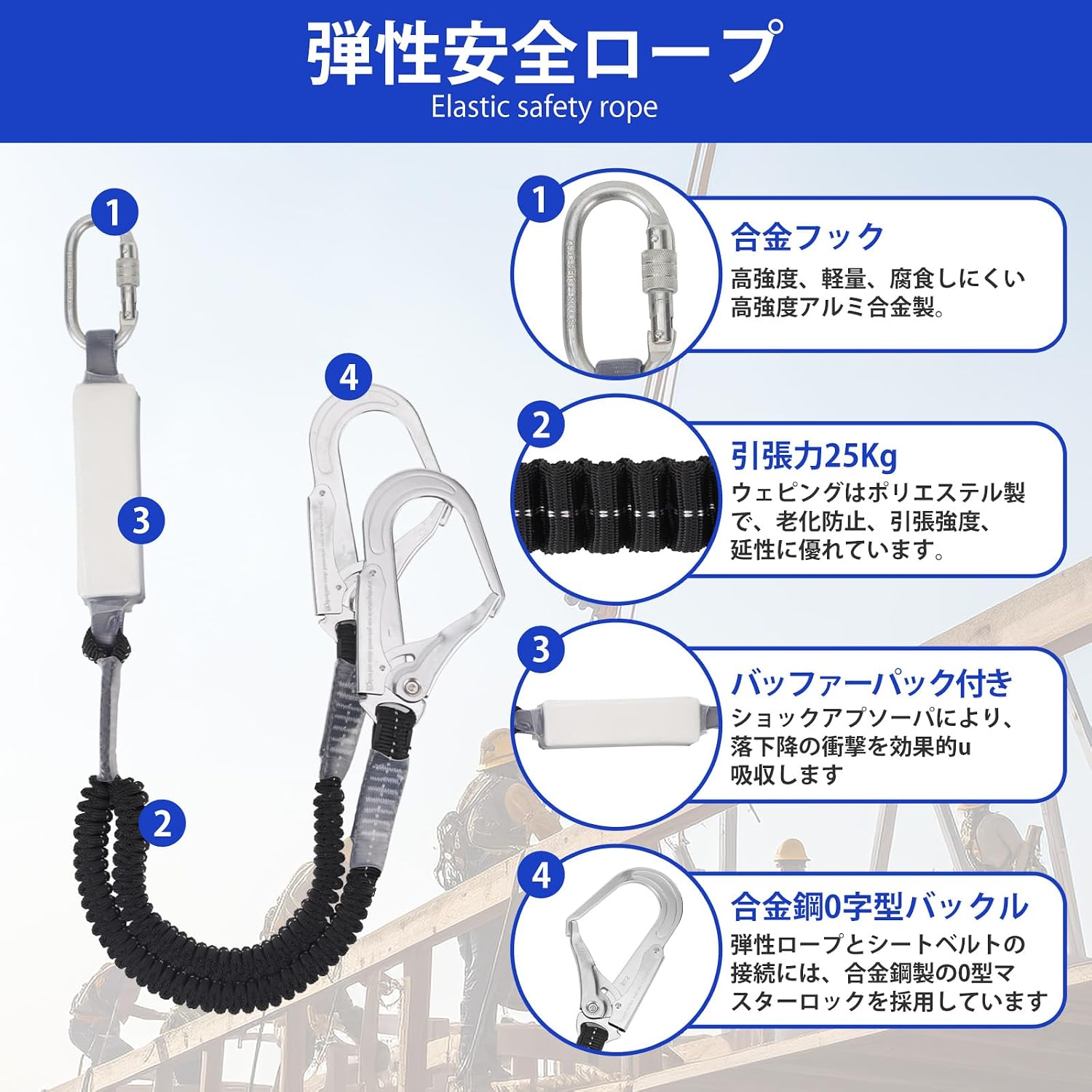 弾性安全ロープ
Elastic safety rope

1
4
3
2

1
合金フック
高強度、軽量、腐食しにくい高強度アルミ合金製。

2
引張力25Kg
ウェビングはポリエステル製で、老化防止、引張強度、延性に優れています。

3
バッファーパック付き
ショックアブソーバにより、落下降の衝撃を効果的u吸収します

4
合金鋼0字型バックル
弾性ロープとシートベルトの接続には、合金鋼製の0型マスターロックを採用しています