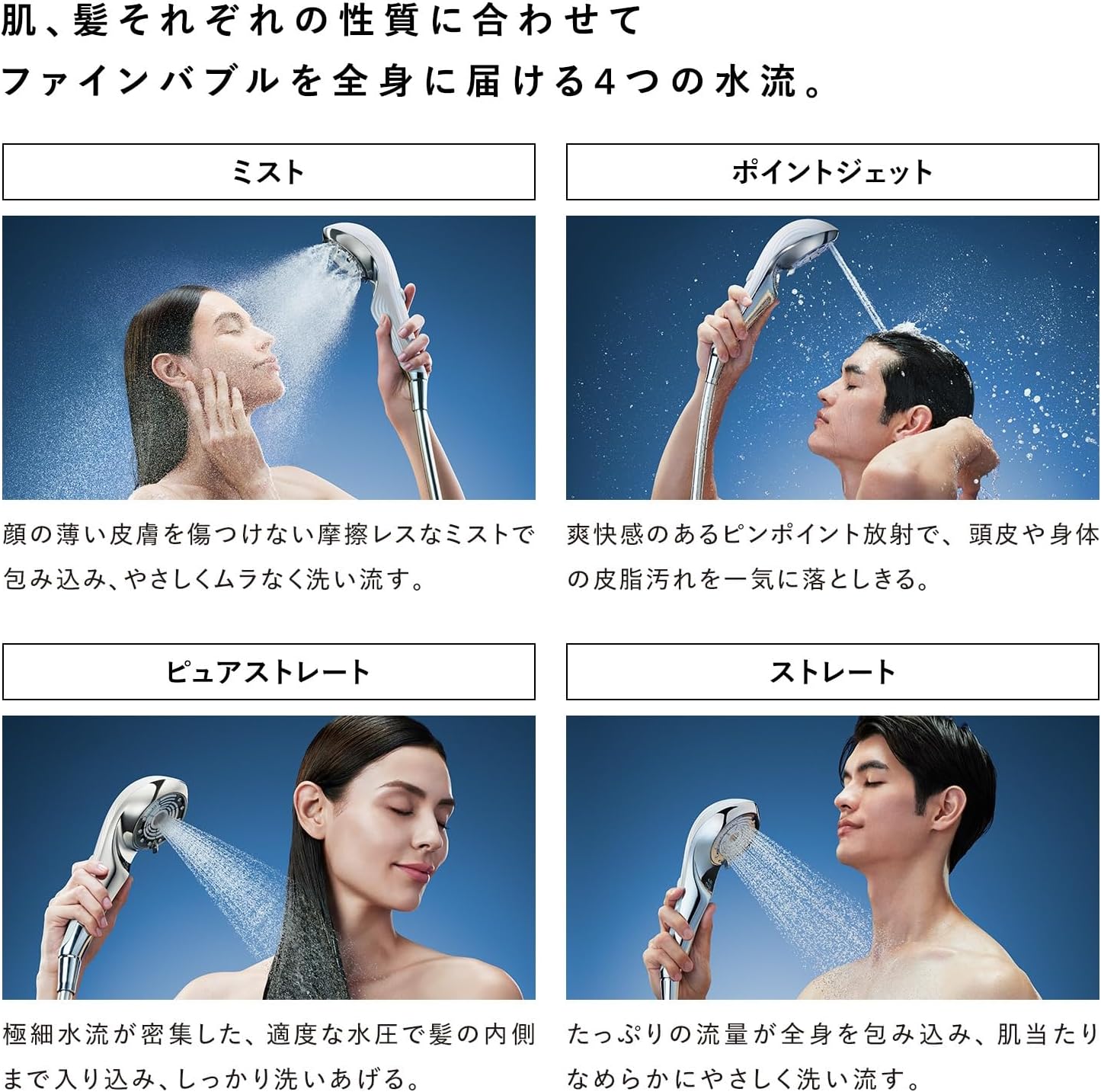 肌、髪それぞれの性質に合わせて
ファインバブルを全身に届ける4つの水流。

ミスト

顔の薄い皮膚を傷つけない摩擦レスなミストで包み込み、やさしくムラなく洗い流す。

ポイントジェット

爽快感のあるピンポイント放射で、頭皮や身体の皮脂汚れを一気に落としきる。

ピュアストレート

極細水流が密集した、適度な水圧で髪の内側まで入り込み、しっかり洗いあげる。

ストレート

たっぷりの流量が全身を包み込み、肌当たりなめらかにやさしく洗い流す。