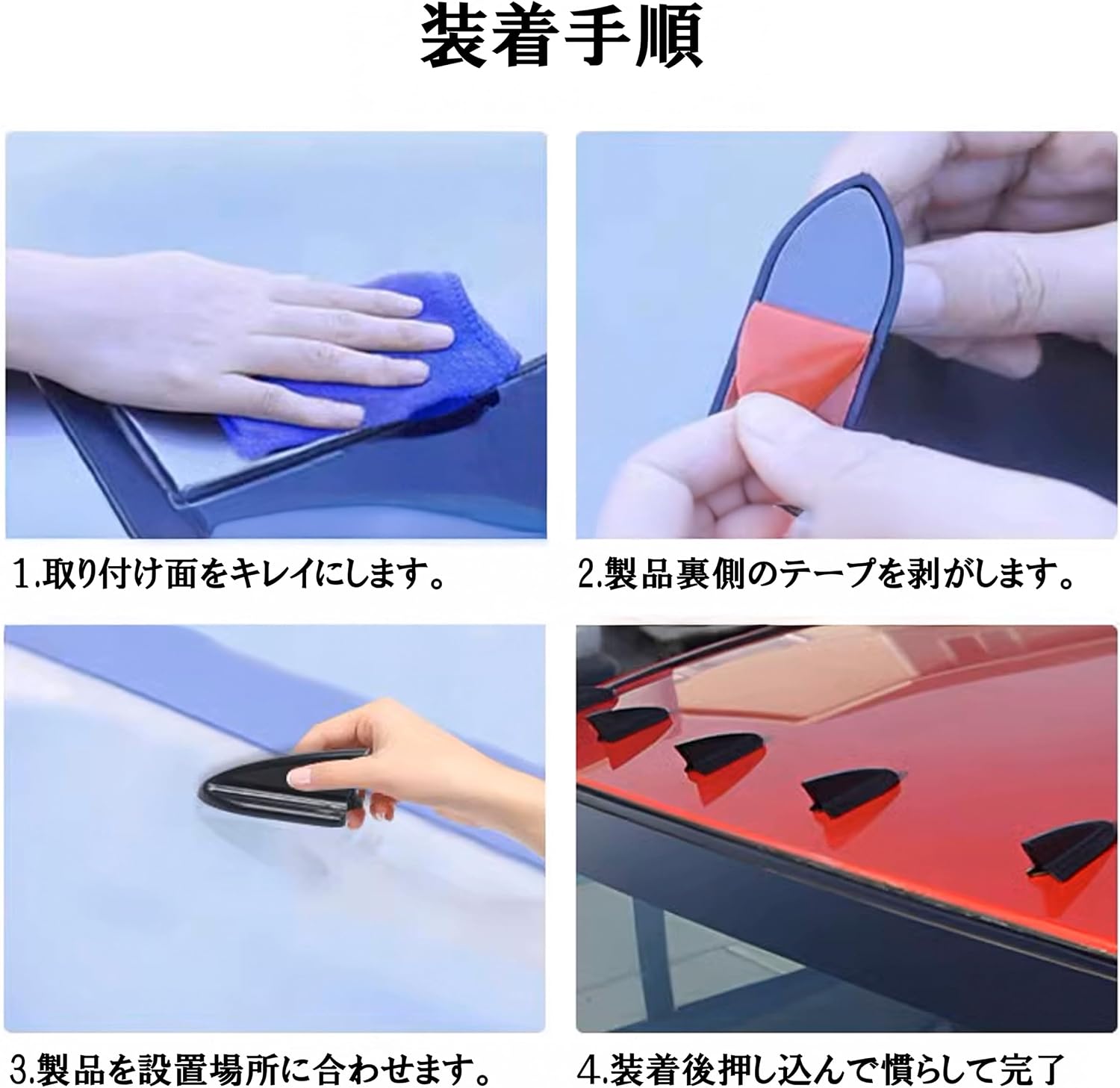 装着手順

1.取り付け面をキレイにします。

2.製品裏側のテープを剥がします。

3.製品を設置場所に合わせます。

4.装着後押し込んで慣らして完了