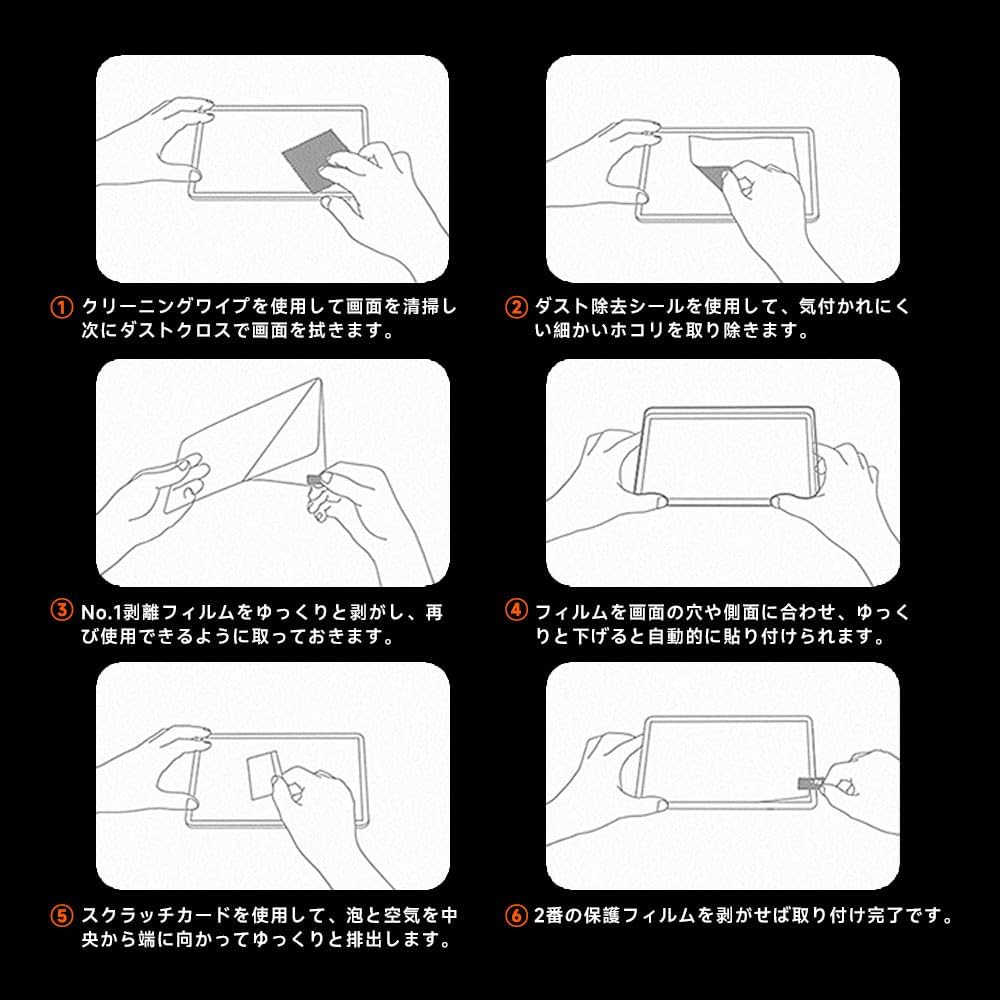 ① クリーニングワイプを使用して画面を清掃し次にダストクロスで画面を拭きます。

② ダスト除去シールを使用して、気付かれにくい細かいホコリを取り除きます。

③ No.1剥離フィルムをゆっくりと剥がし、再び使用できるように取っておきます。

④ フィルムを画面の穴や側面に合わせ、ゆっくりと下げると自動的に貼り付けられます。

⑤ スクラッチカードを使用して、泡と空気を中央から端に向かってゆっくりと排出します。

⑥ 2番の保護フィルムを剥がせば取り付け完了です。