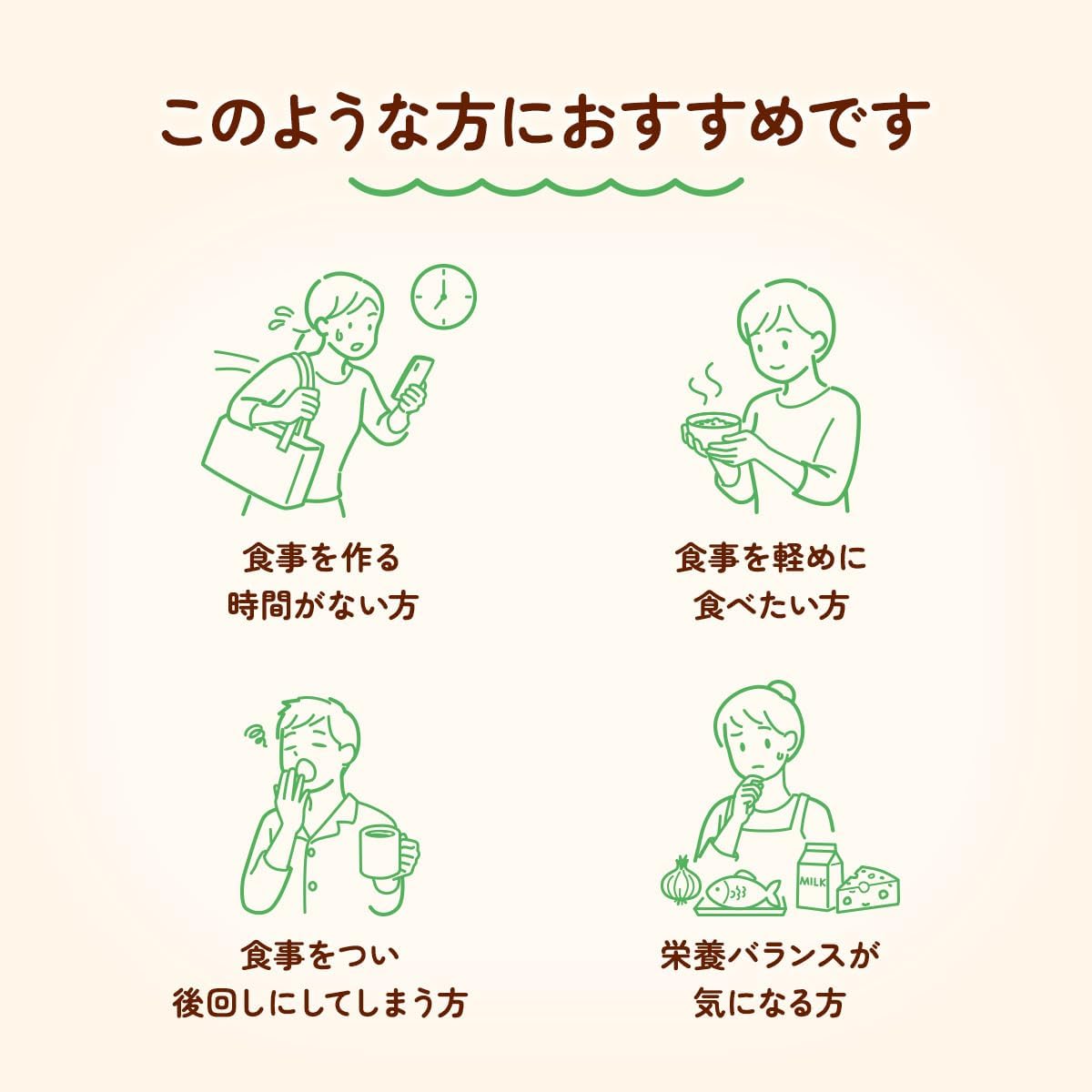 このような方におすすめです

食事を作る
時間がない方

食事を軽めに
食べたい方

食事をつい
後回しにしてしまう方

MILK

栄養バランスが
気になる方