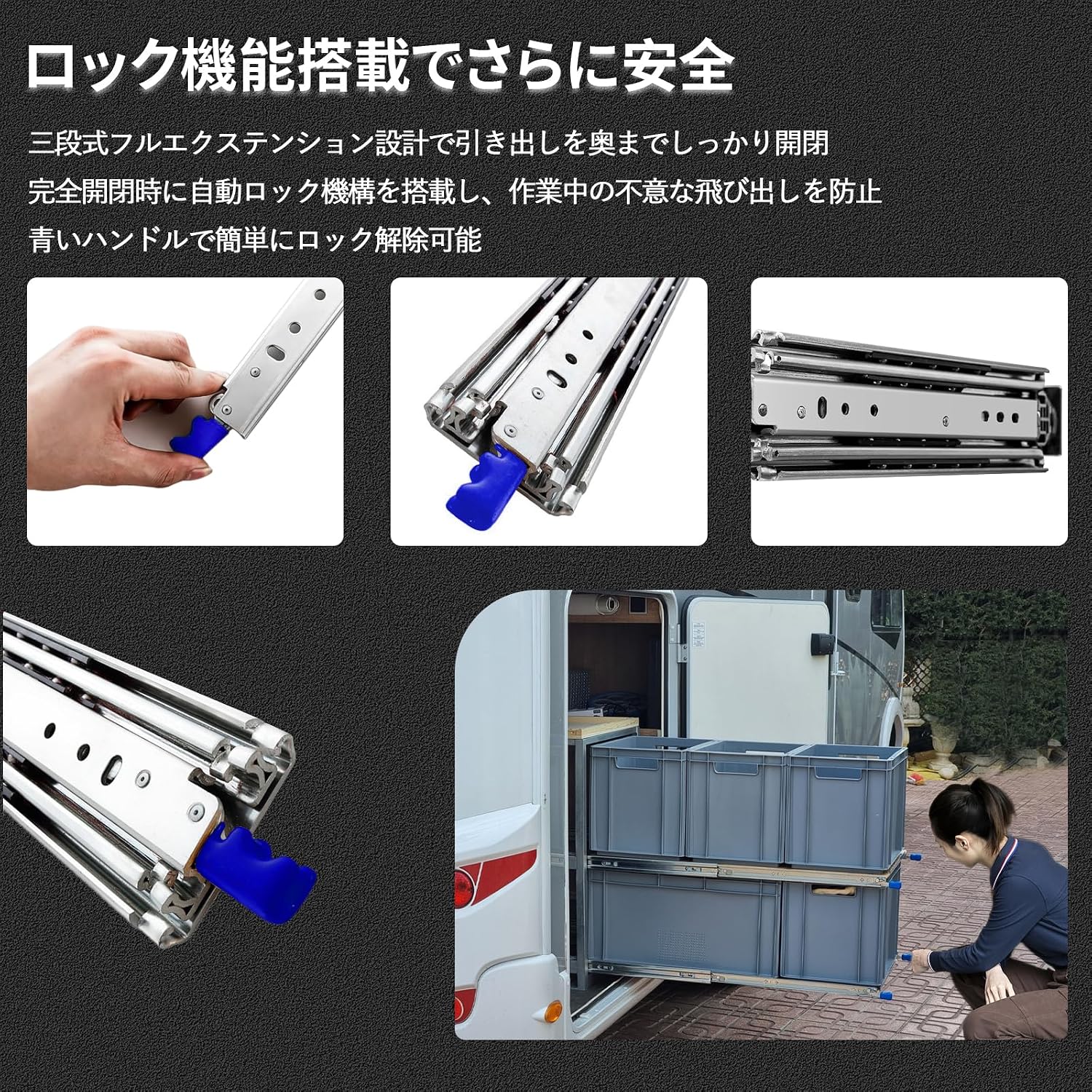 ロック機能搭載でさらに安全

三段式フルエクステンション設計で引き出しを奥までしっかり開閉

完全開閉時に自動ロック機構を搭載し、作業中の不意な飛び出しを防止

青いハンドルで簡単にロック解除可能