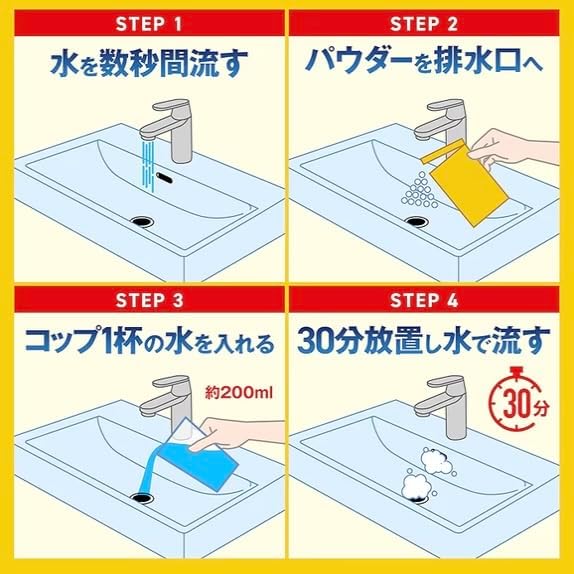 STEP 1
水を数秒間流す

STEP 2
パウダーを排水口へ

STEP 3
コップ1杯の水を入れる
約200ml

STEP 4
30分放置し水で流す
30分