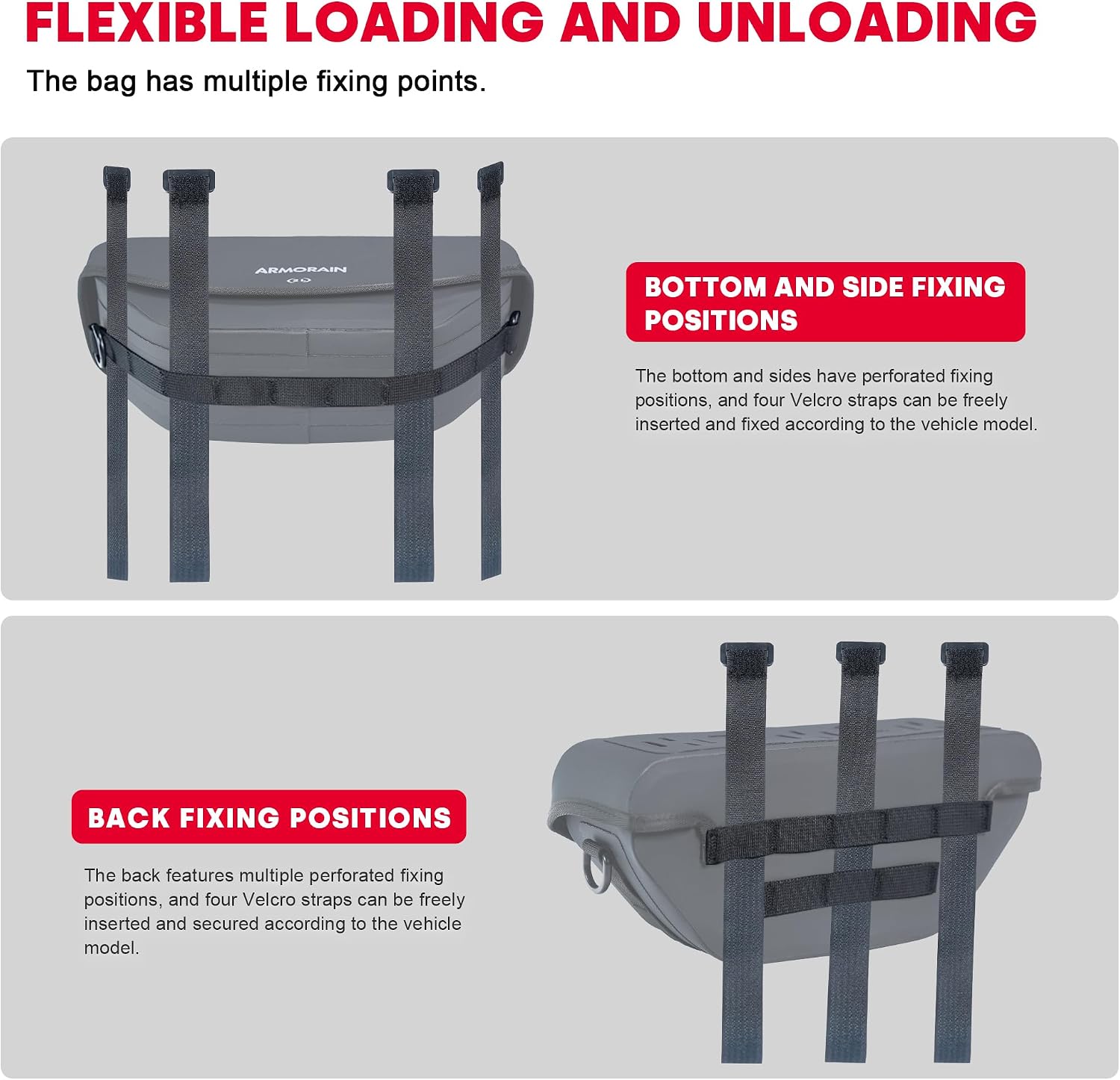 FLEXIBLE LOADING AND UNLOADING

The bag has multiple fixing points.

ARMORAIN

BOTTOM AND SIDE FIXING POSITIONS

The bottom and sides have perforated fixing positions, and four Velcro straps can be freely inserted and fixed according to the vehicle model.

BACK FIXING POSITIONS

The back features multiple perforated fixing positions, and four Velcro straps can be freely inserted and secured according to the vehicle model.