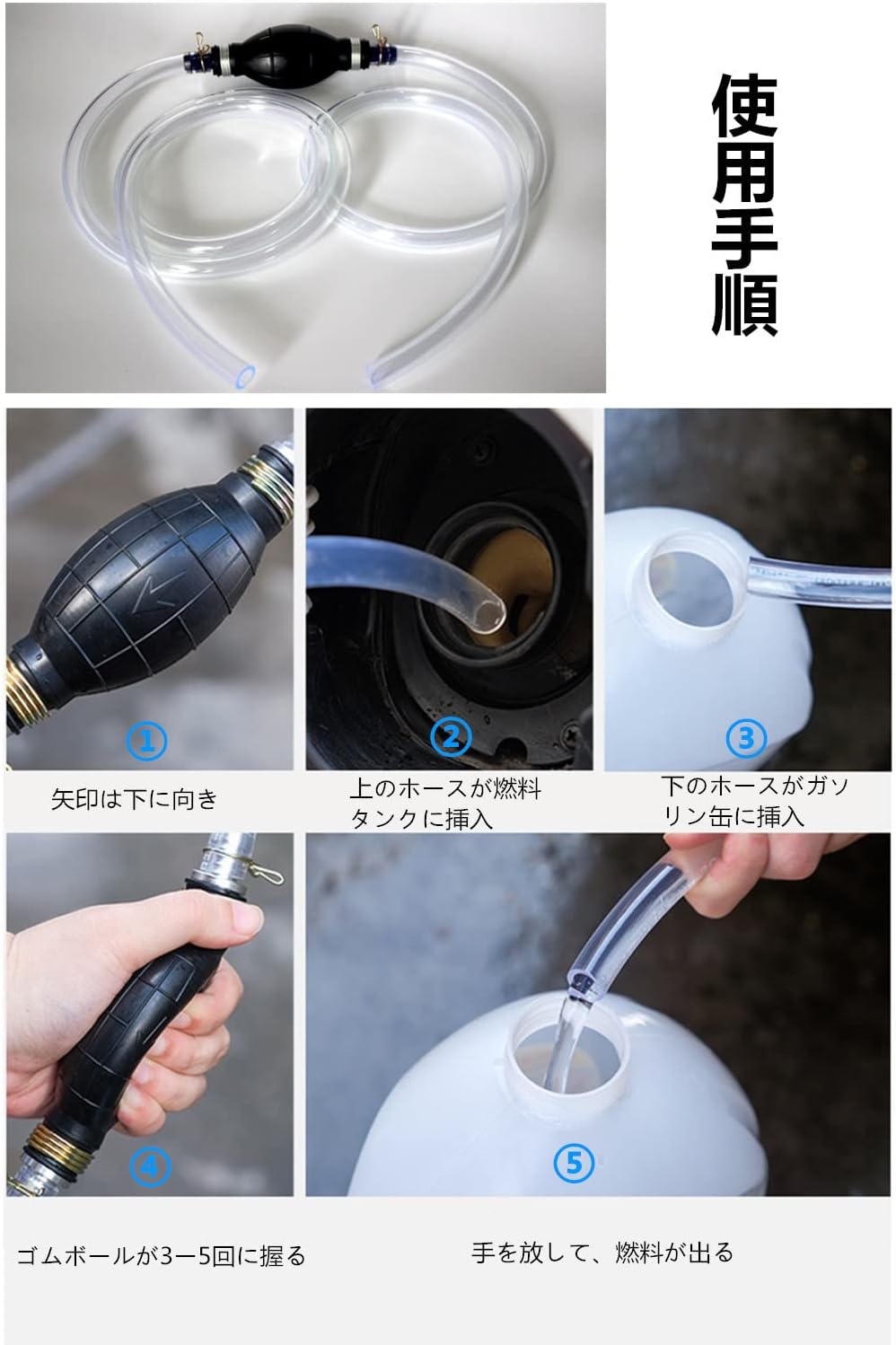 使用手順

①

矢印は下に向き

②

上のホースが燃料タンクに挿入

③

下のホースがガソリン缶に挿入

④

ゴムボールが3ー5回に握る

⑤

手を放して、燃料が出る