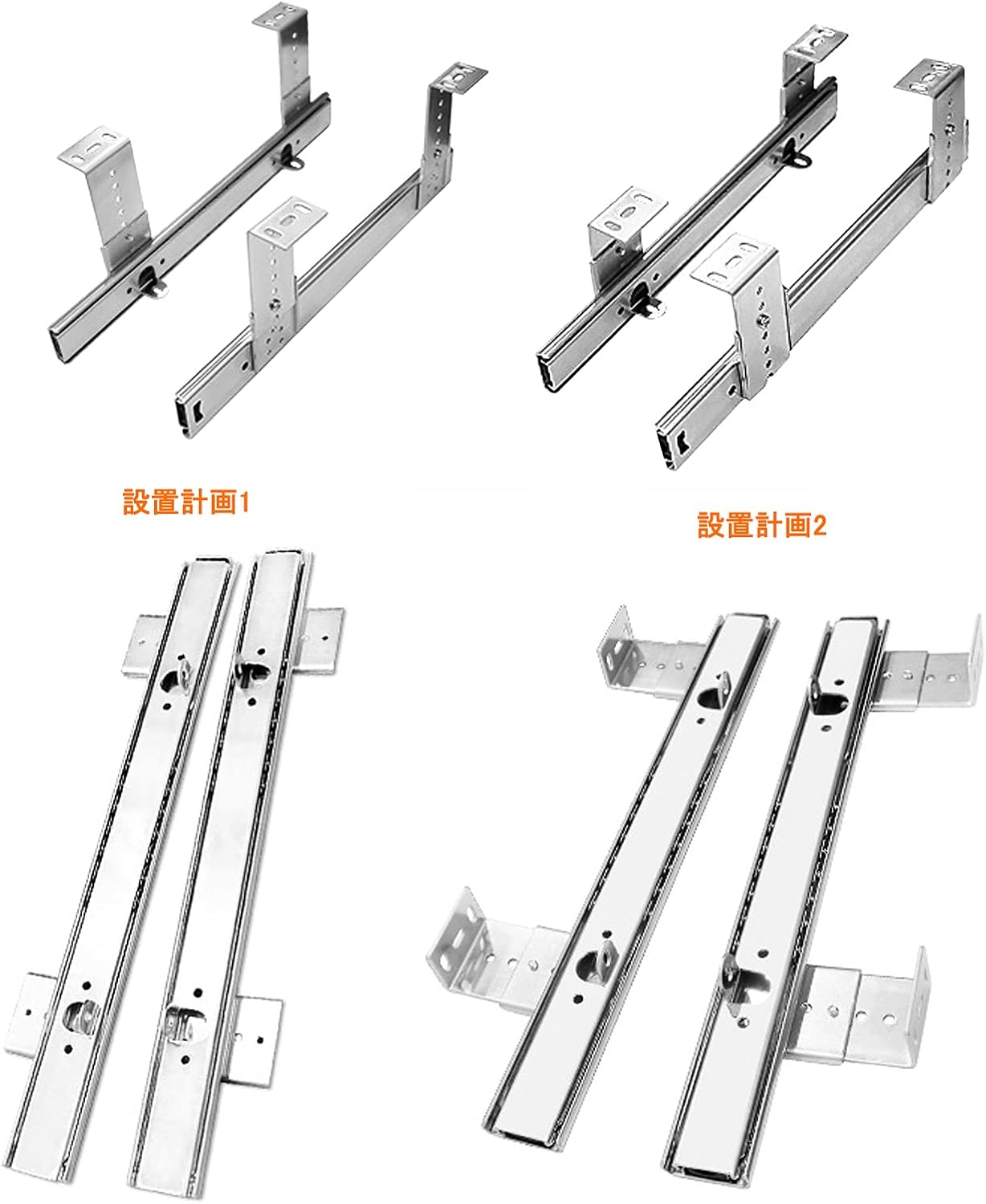 設置計画1

設置計画2