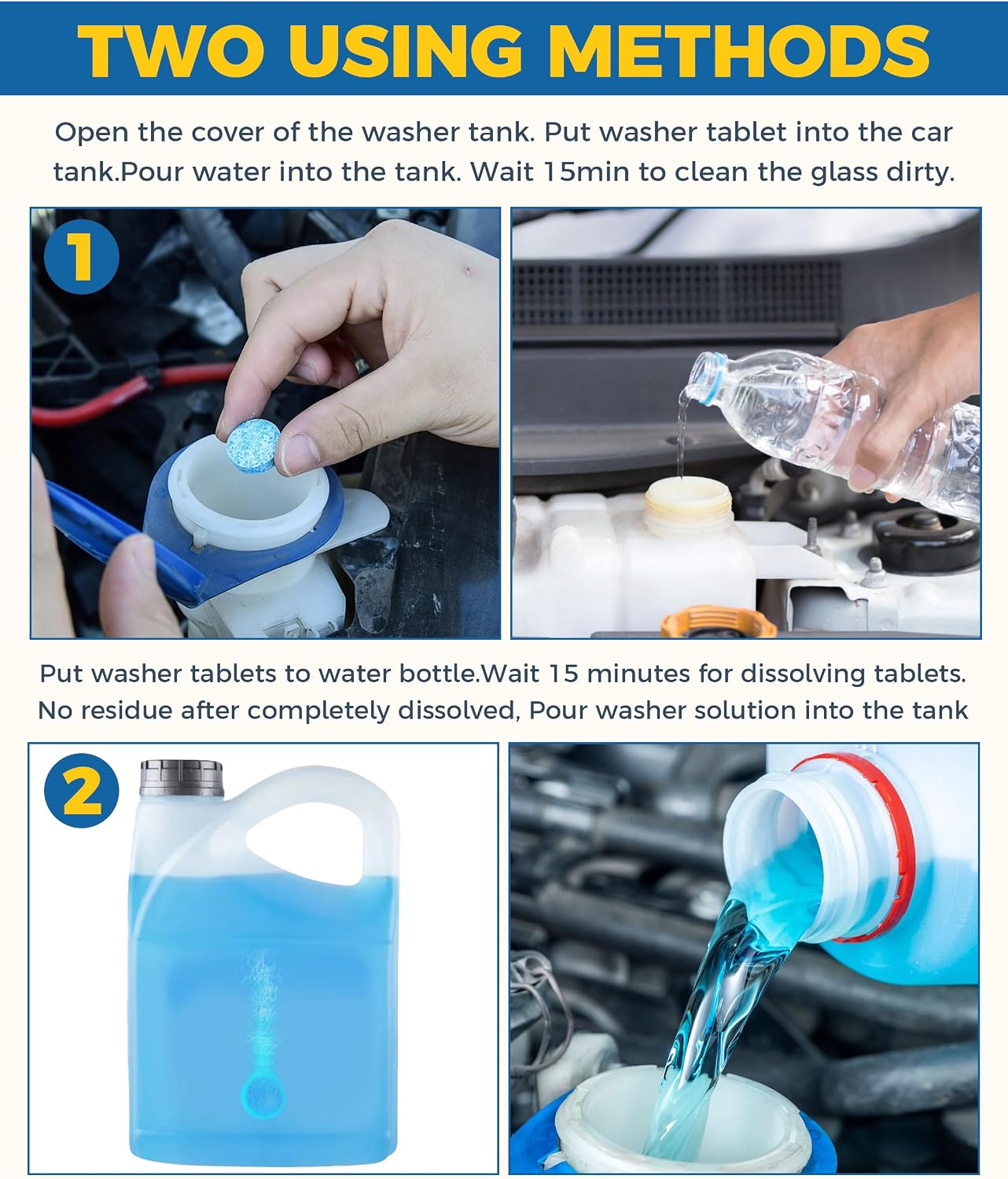 TWO USING METHODS

Open the cover of the washer tank. Put washer tablet into the car tank.Pour water into the tank. Wait 15min to clean the glass dirty.

1

Put washer tablets to water bottle.Wait 15 minutes for dissolving tablets. No residue after completely dissolved, Pour washer solution into the tank

2