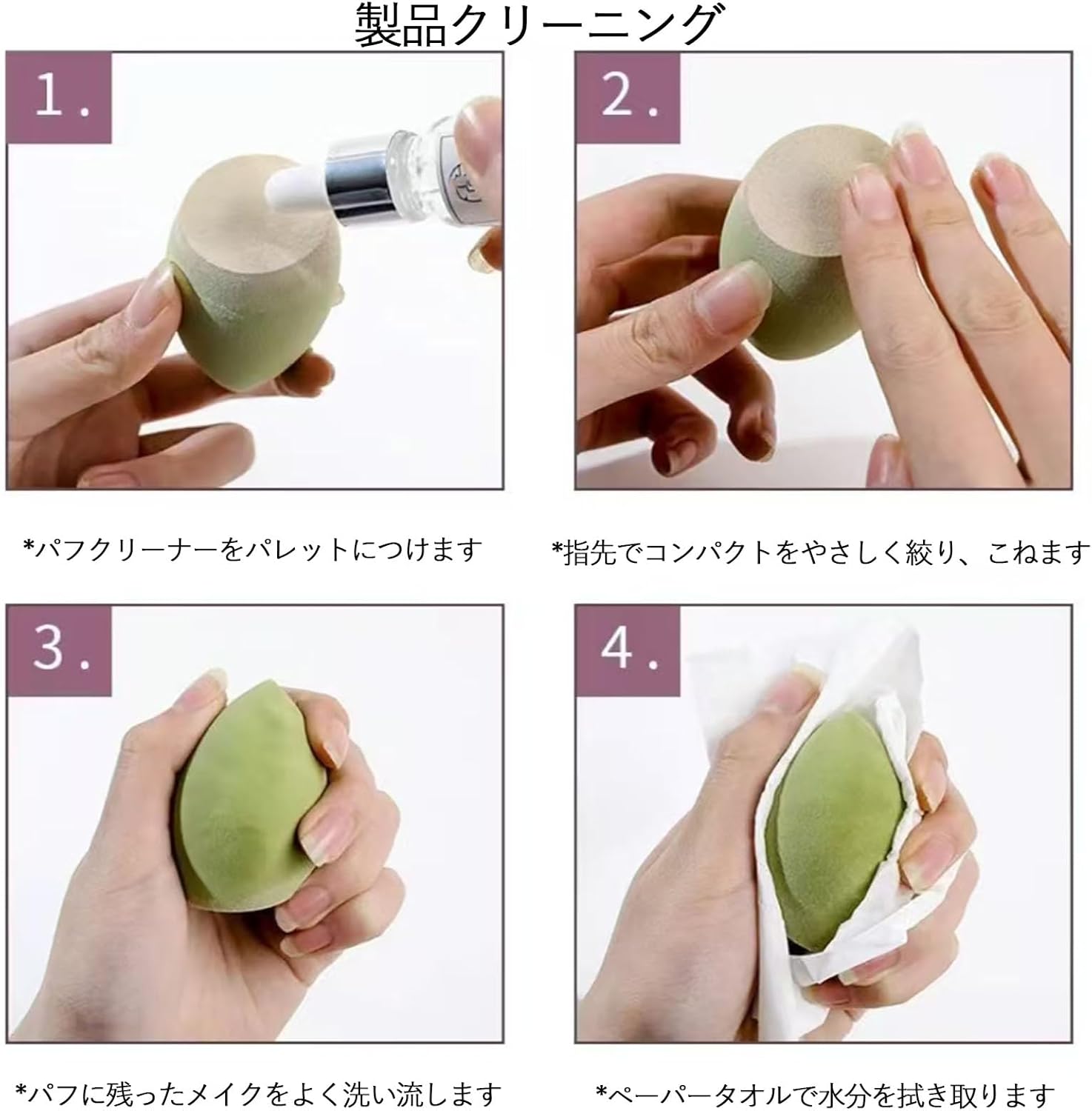 製品クリーニング

1.

*パフクリーナーをパレットにつけます

2.

*指先でコンパクトをやさしく絞り、こねます

3.

*パフに残ったメイクをよく洗い流します

4.

*ペーパータオルで水分を拭き取ります