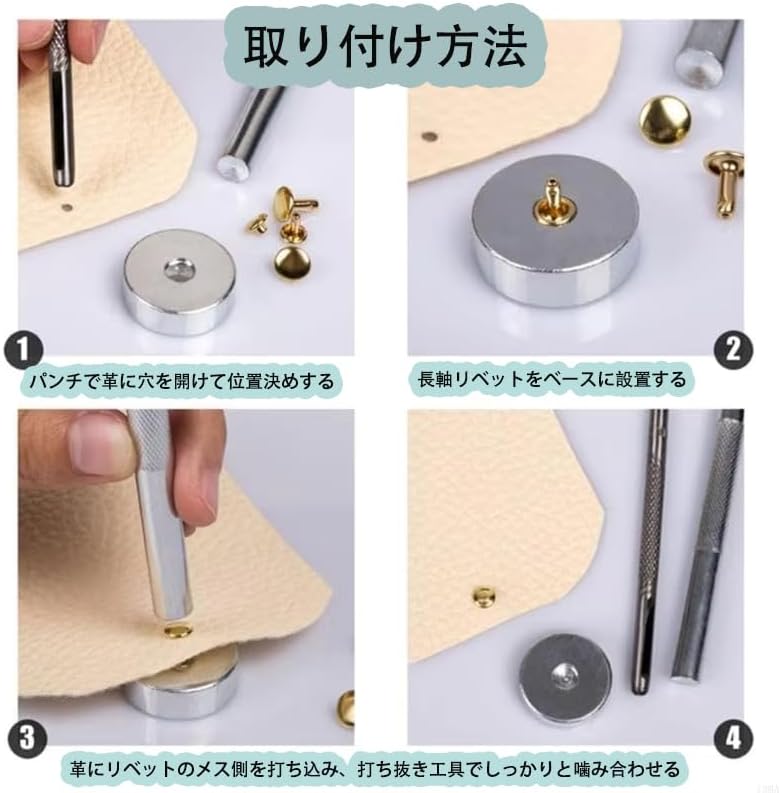 取り付け方法

1
パンチで革に穴を開けて位置決めする

2
長軸リベットをベースに設置する

3

4
革にリベットのメス側を打ち込み、打ち抜き工具でしっかりと噛み合わせる