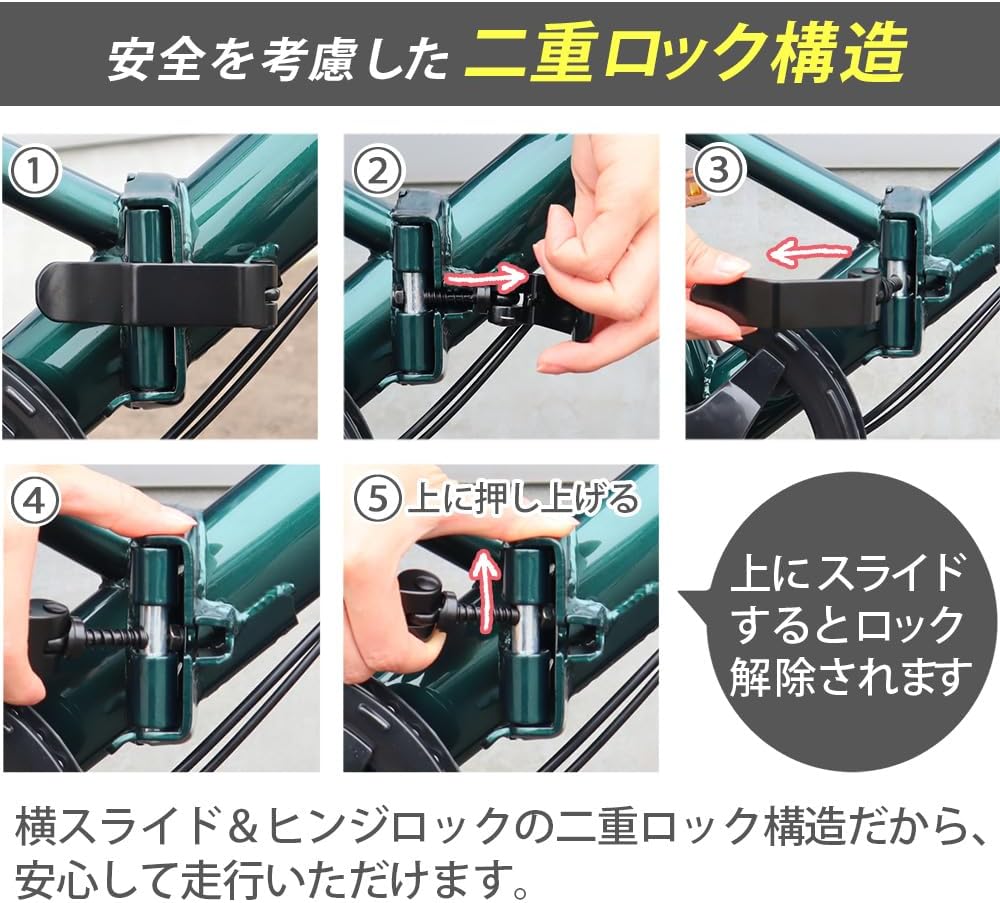 安全を考慮した 二重ロック構造

①

②

③

④

⑤ 上に押し上げる

上にスライドするとロック解除されます

横スライド＆ヒンジロックの二重ロック構造だから、安心して走行いただけます。