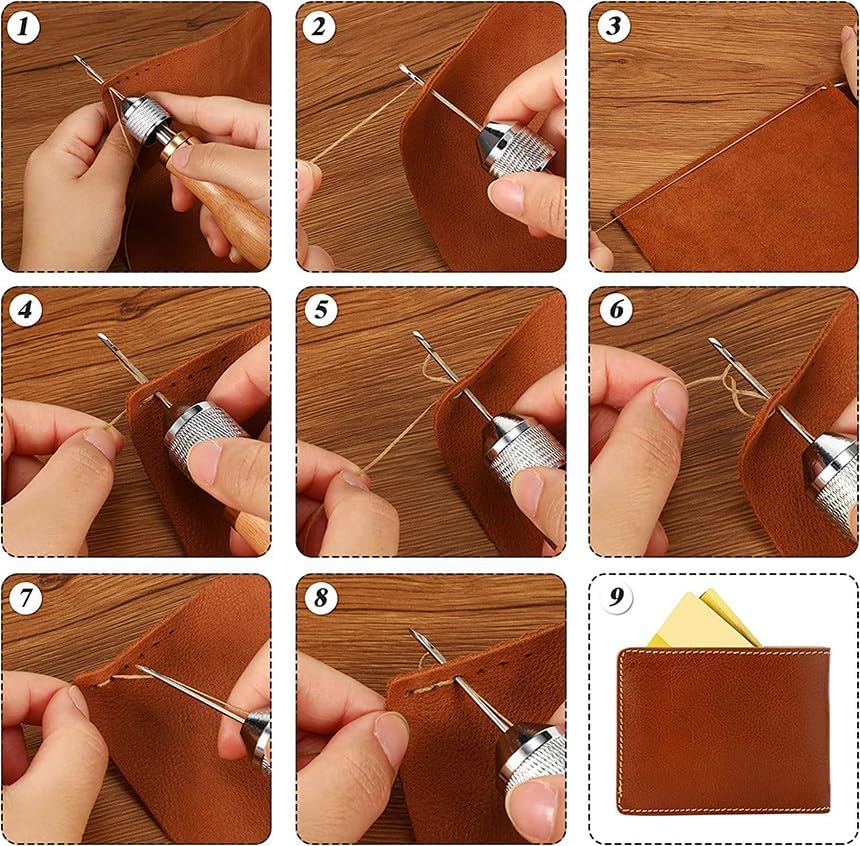 1
2
3
4
5
6
7
8
9