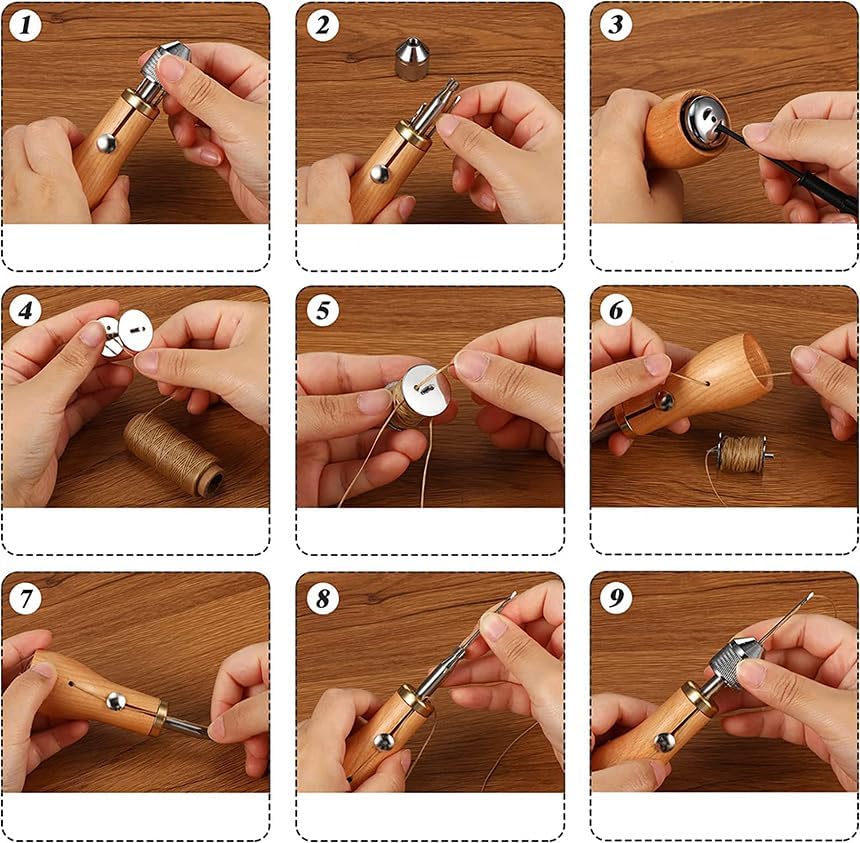 1

2

3

4

5

6

7

8

9