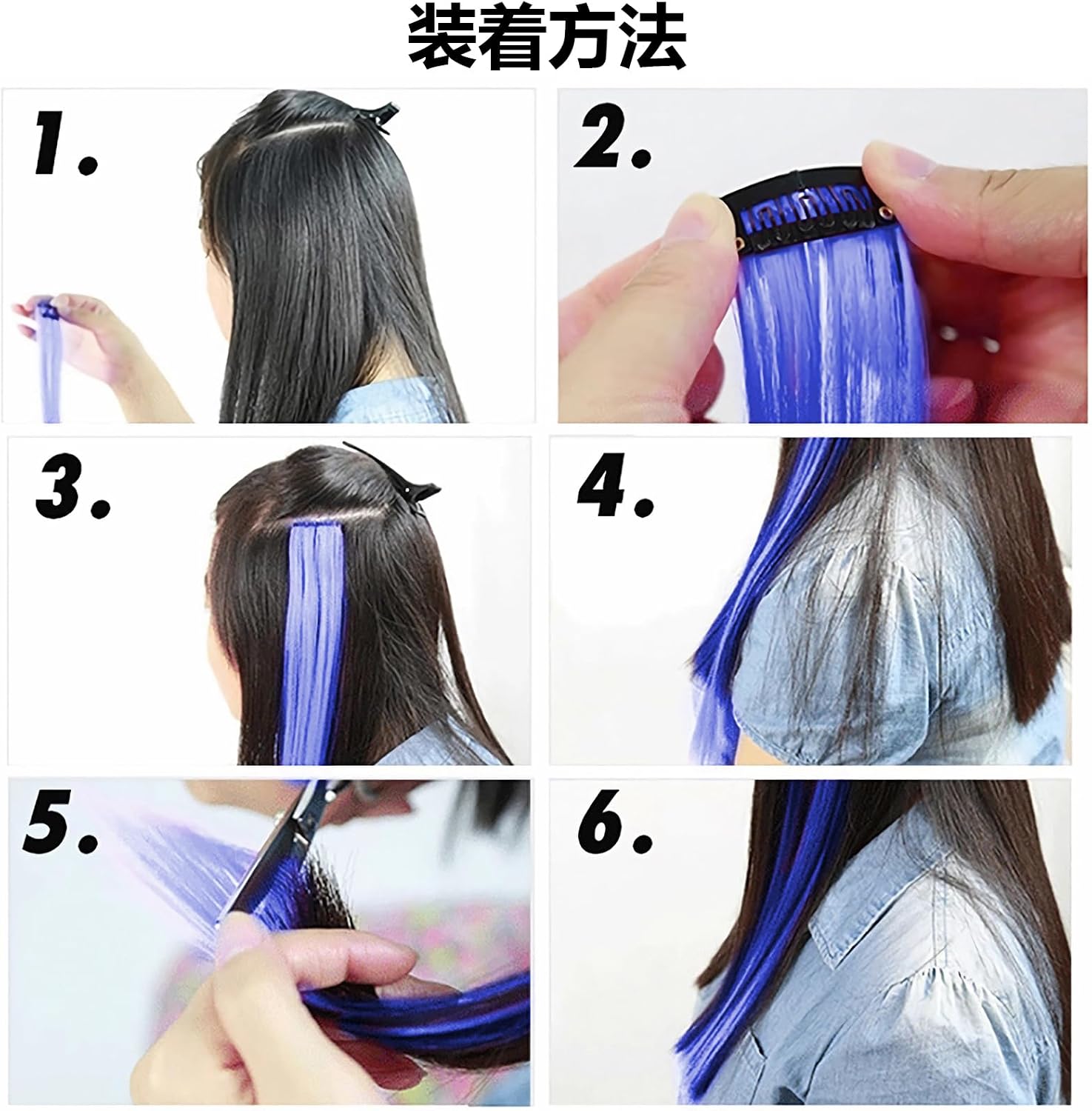 装着方法

1.

2.

3.

4.

5.

6.