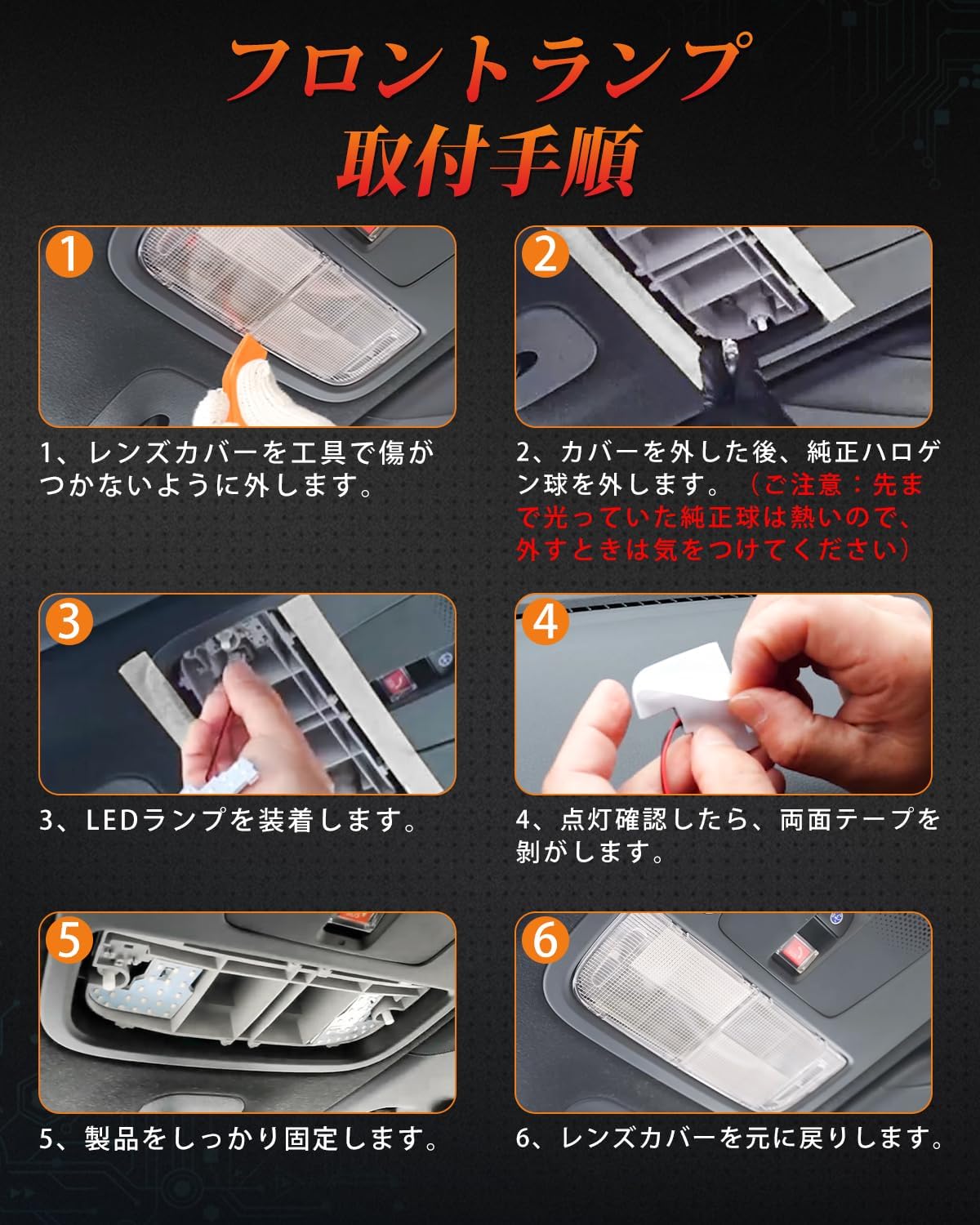 フロントランプ
取付手順

1

1、レンズカバーを工具で傷がつかないように外します。

2

2、カバーを外した後、純正ハロゲン球を外します。（ご注意：先まで光っていた純正球は熱いので、外すときは気をつけてください）

3

3、LEDランプを装着します。

4

4、点灯確認したら、両面テープを剥がします。

5

5、製品をしっかり固定します。

6

6、レンズカバーを元に戻りします。