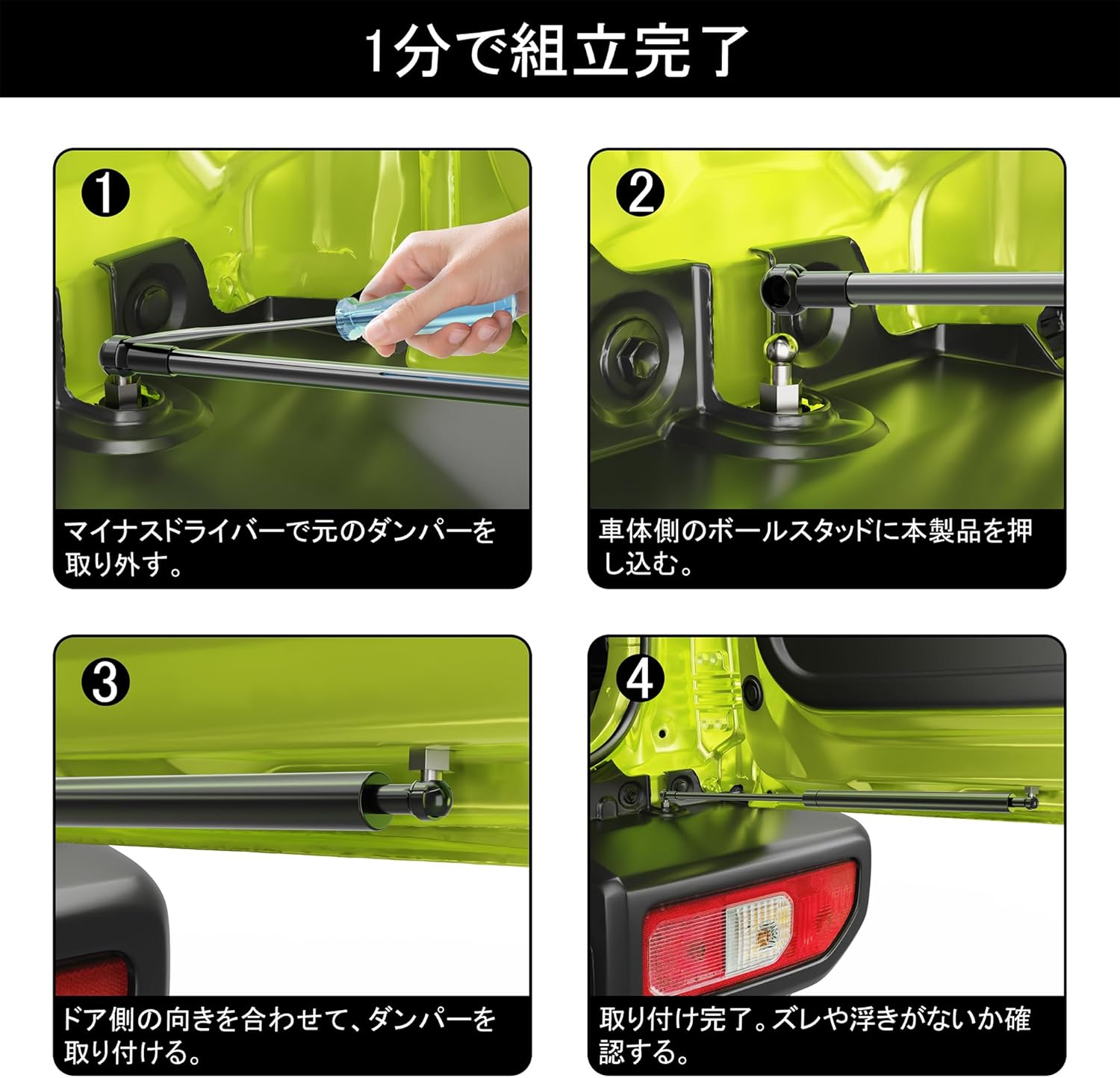 1分で組立完了

❶

マイナスドライバーで元のダンパーを取り外す。

❷

車体側のボールスタッドに本製品を押し込む。

❸

ドア側の向きを合わせて、ダンパーを取り付ける。

❹

取り付け完了。ズレや浮きがないか確認する。