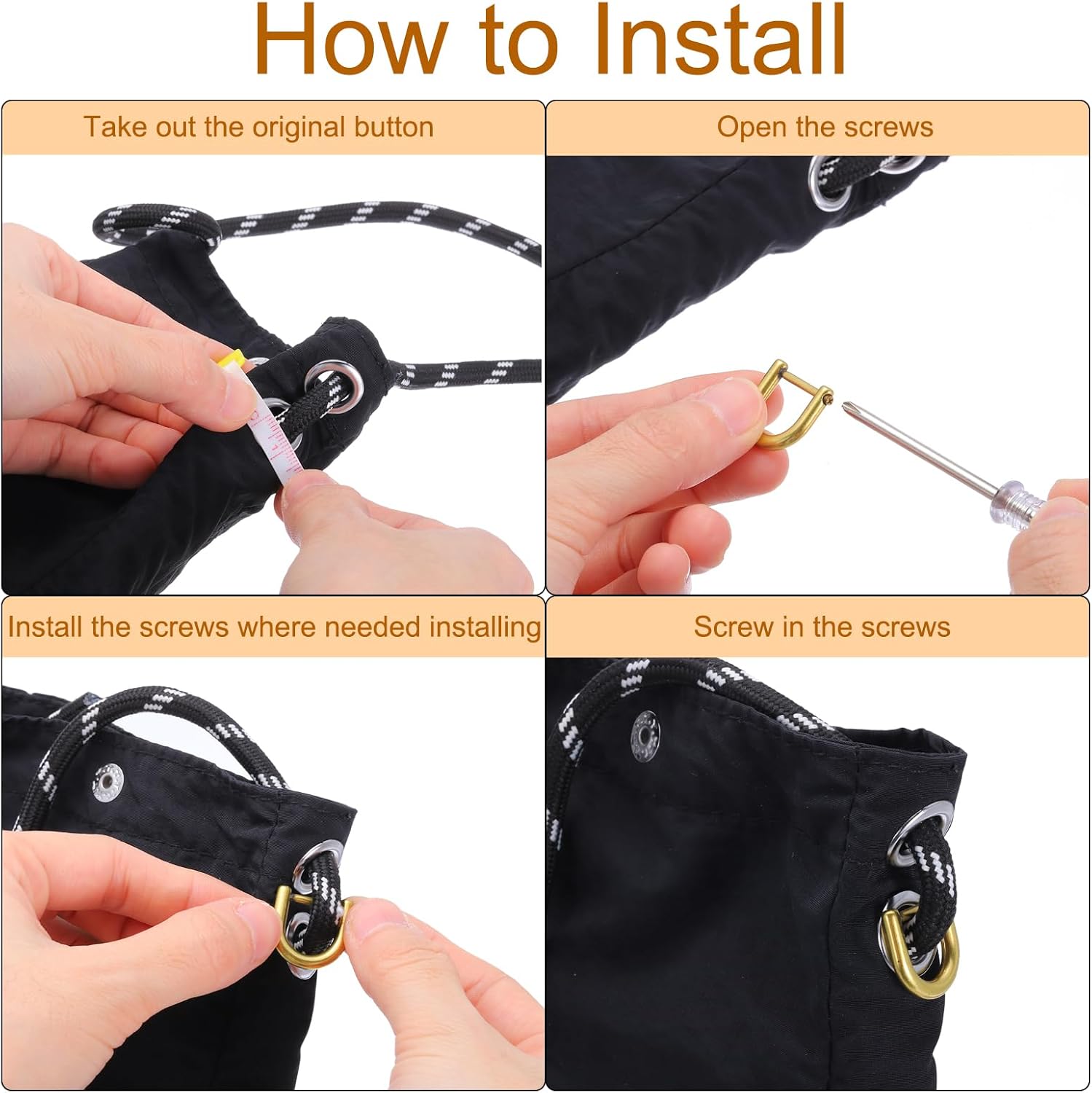 How to Install

Take out the original button

Open the screws

Install the screws where needed installing

Screw in the screws