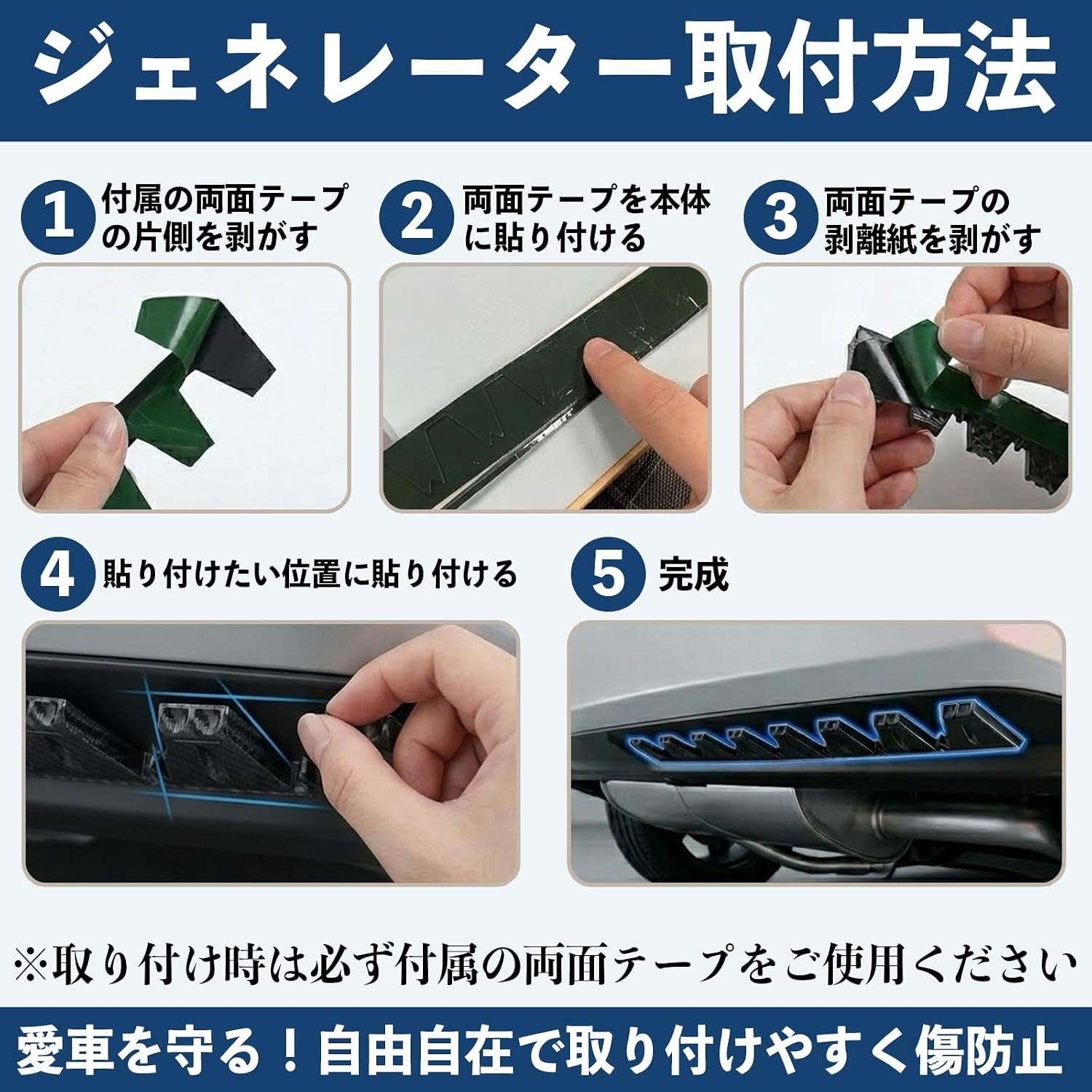 ジェネレーター取付方法

1 付属の両面テープの片側を剥がす

2 両面テープを本体に貼り付ける

3 両面テープの剥離紙を剥がす

4 貼り付けたい位置に貼り付ける

5 完成

※取り付け時は必ず付属の両面テープをご使用ください

愛車を守る！自由自在で取り付けやすく傷防止