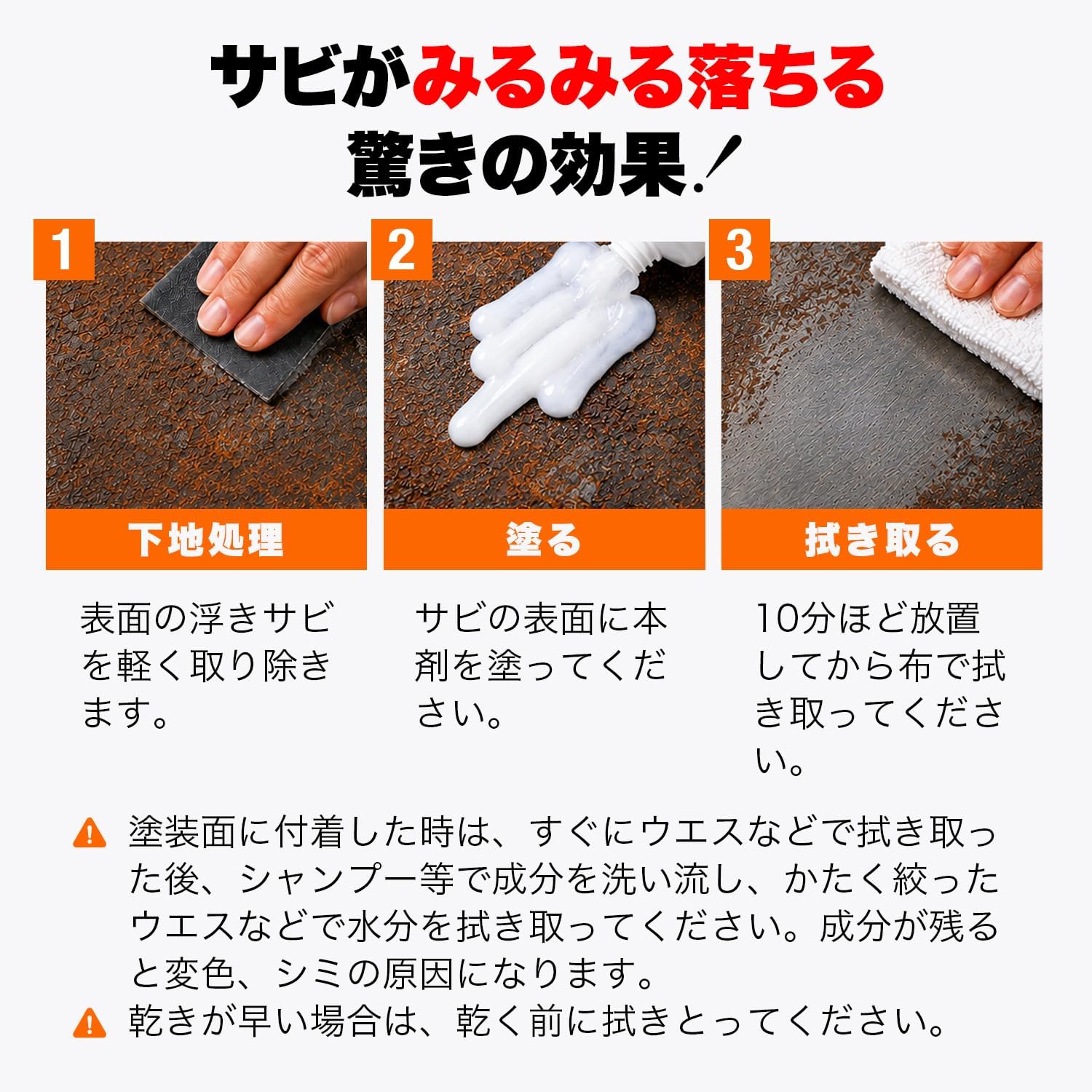 サビがみるみる落ちる
驚きの効果!

1
下地処理
表面の浮きサビを軽く取り除きます。

2
塗る
サビの表面に本剤を塗ってください。

3
拭き取る
10分ほど放置してから布で拭き取ってください。

塗装面に付着した時は、すぐにウエスなどで拭き取った後、シャンプー等で成分を洗い流し、かたく絞ったウエスなどで水分を拭き取ってください。成分が残ると変色、シミの原因になります。
乾きが早い場合は、乾く前に拭きとってください。