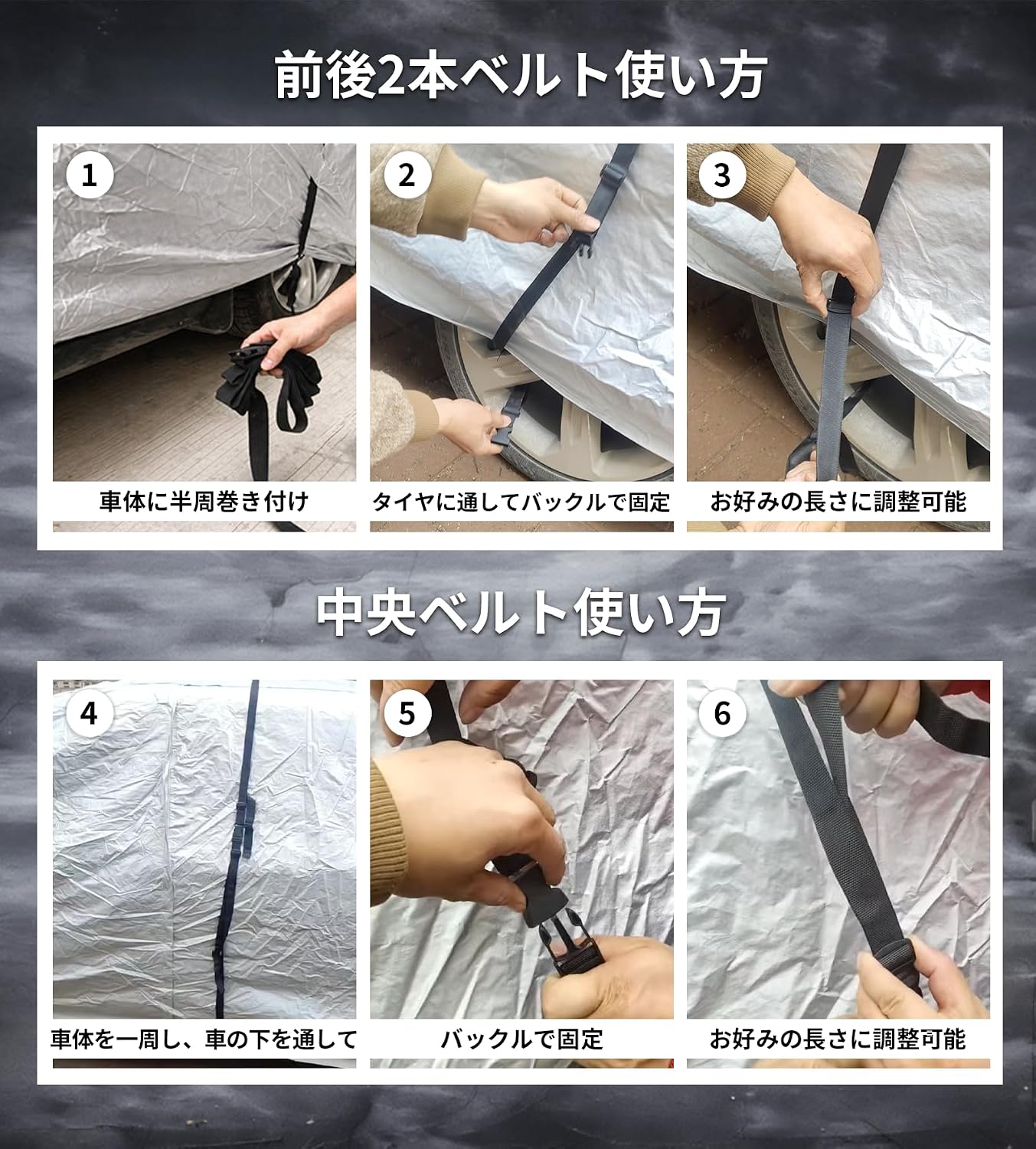 前後2本ベルト使い方

1
車体に半周巻き付け

2
タイヤに通してバックルで固定

3
お好みの長さに調整可能

中央ベルト使い方

4
車体を一周し、車の下を通して

5
バックルで固定

6
お好みの長さに調整可能