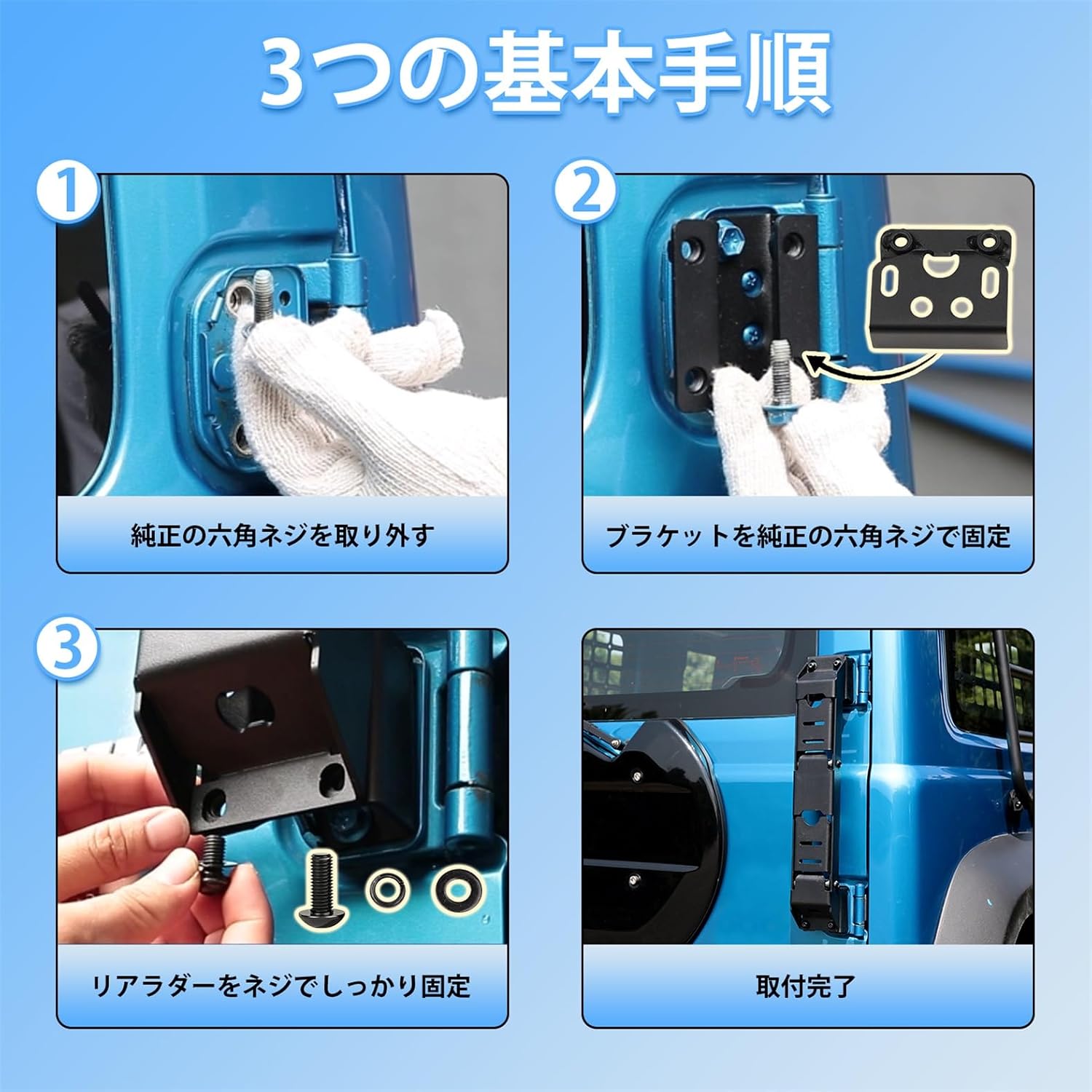 3つの基本手順

1
純正の六角ネジを取り外す

2
ブラケットを純正の六角ネジで固定

3
リアラダーをネジでしっかり固定

取付完了