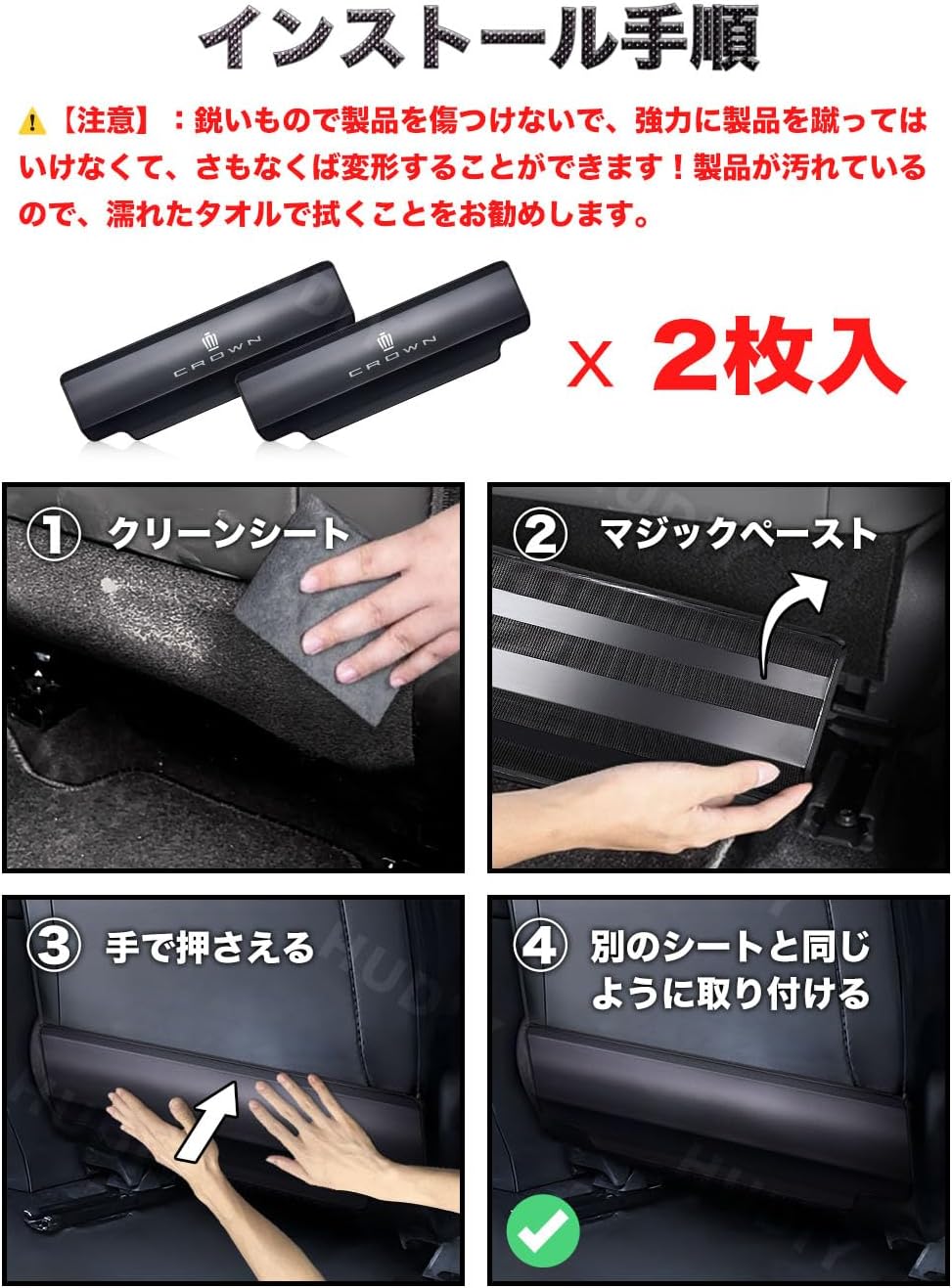 インストール手順

【注意】：鋭いもので製品を傷つけないで、強力に製品を蹴ってはいけなくて、さもなくば変形することができます！製品が汚れているので、濡れたタオルで拭くことをお勧めします。

CROWN CROWN

x 2枚入

① クリーンシート

② マジックペースト

③ 手で押さえる

④ 別のシートと同じように取り付ける