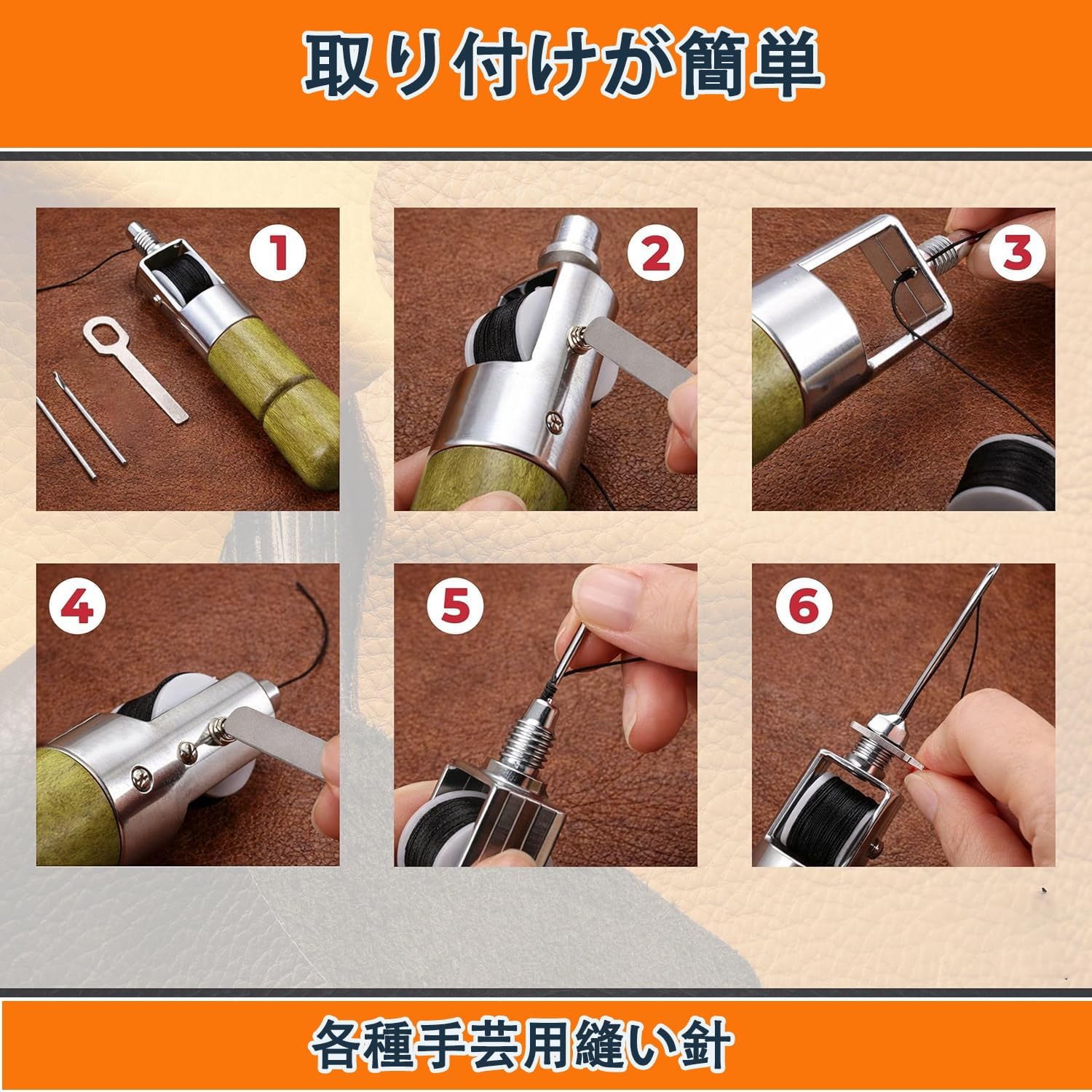 取り付けが簡単

1

2

3

4

5

6

各種手芸用縫い針