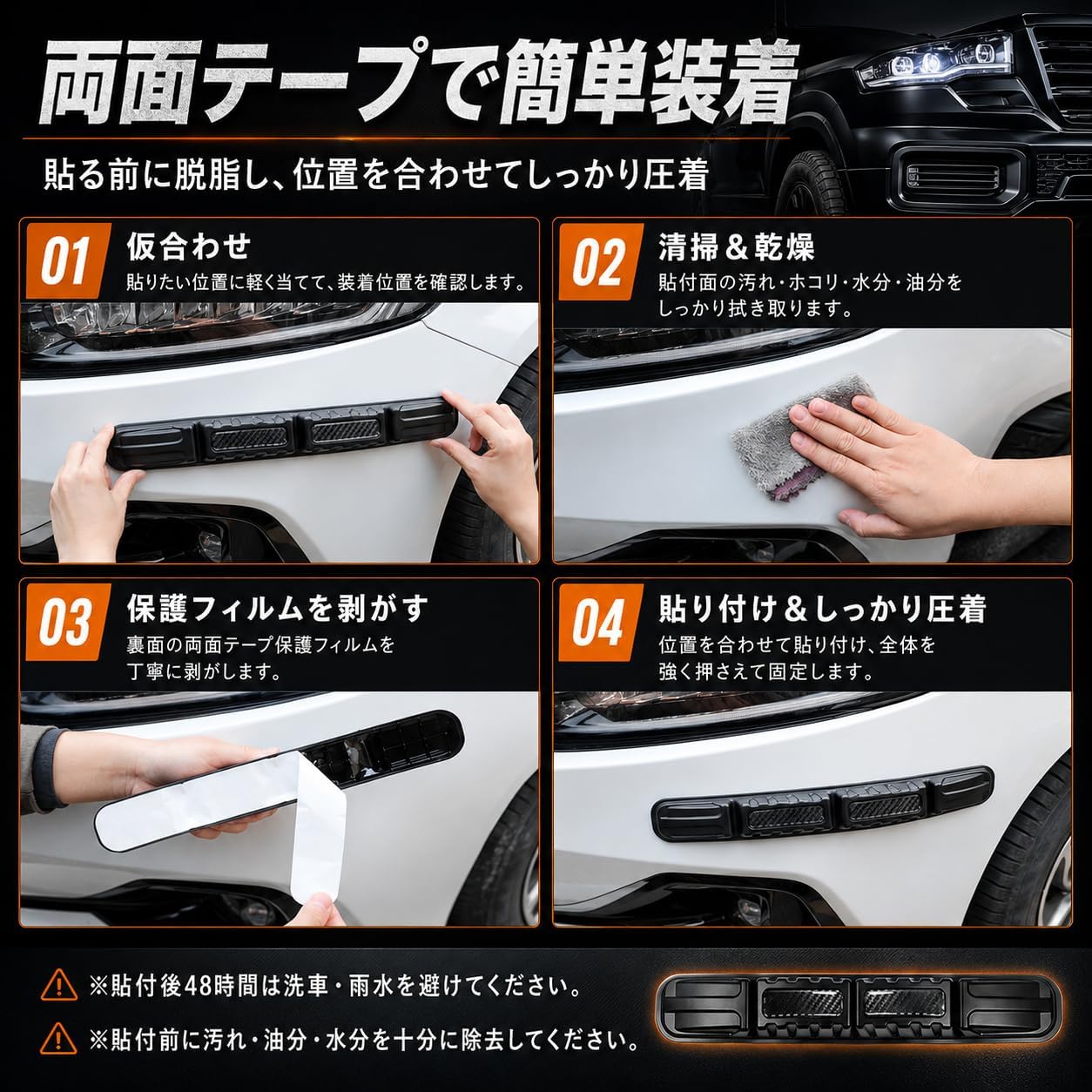 両面テープで簡単装着

貼る前に脱脂し、位置を合わせてしっかり圧着

01 仮合わせ
貼りたい位置に軽く当てて、装着位置を確認します。

02 清掃＆乾燥
貼付面の汚れ・ホコリ・水分・油分をしっかり拭き取ります。

03 保護フィルムを剥がす
裏面の両面テープ保護フィルムを丁寧に剥がします。

04 貼り付け＆しっかり圧着
位置を合わせて貼り付け、全体を強く押さえて固定します。

※貼付後48時間は洗車・雨水を避けてください。

※貼付前に汚れ・油分・水分を十分に除去してください。