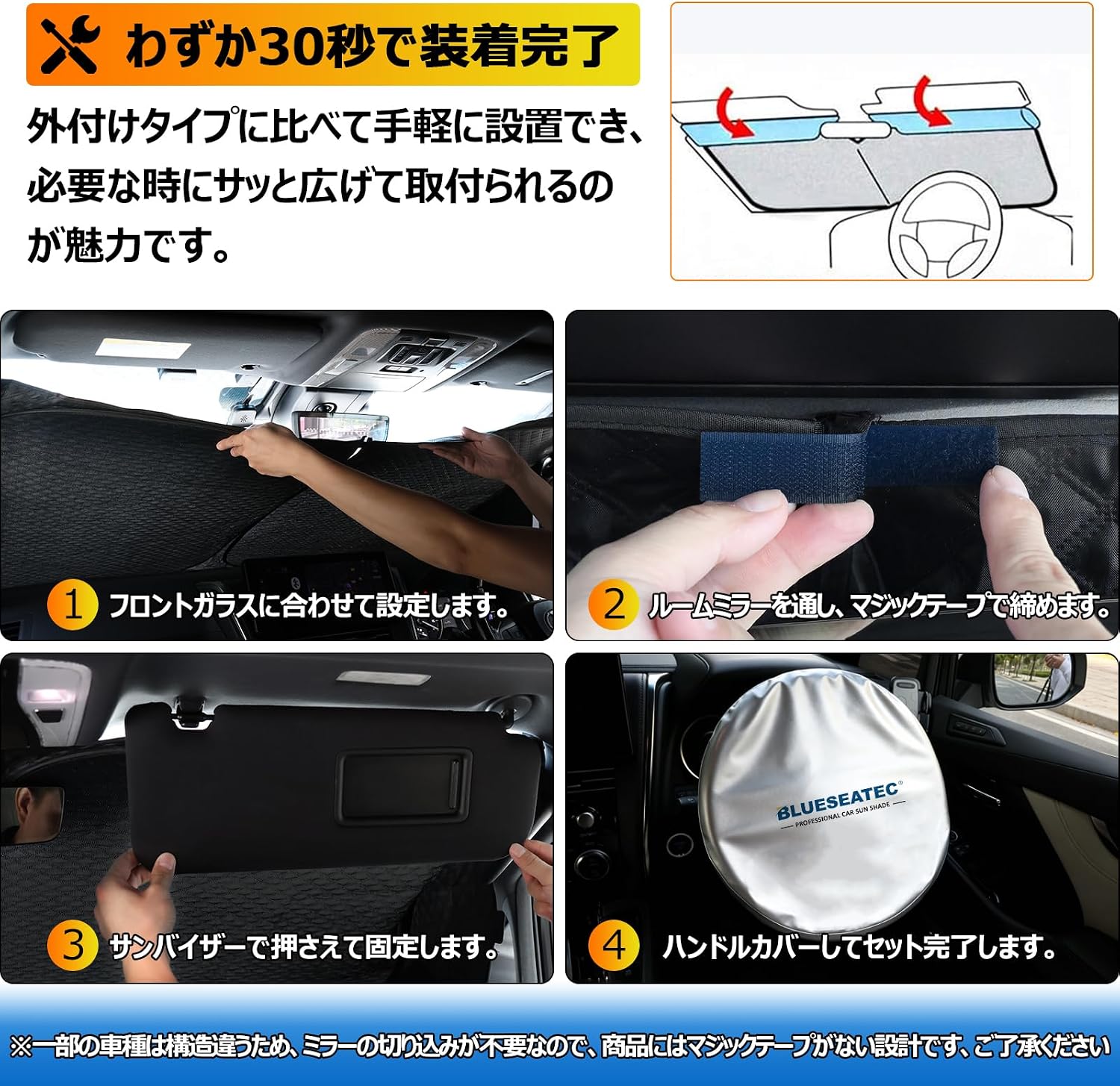 わずか30秒で装着完了

外付けタイプに比べて手軽に設置でき、必要な時にサッと広げて取付られるのが魅力です。

1 フロントガラスに合わせて設定します。

2 ルームミラーを通し、マジックテープで締めます。

3 サンバイザーで押さえて固定します。

BLUESEATEC®
PROFESSIONAL CAR SUN SHADE

4 ハンドルカバーしてセット完了します。

※一部の車種は構造違うため、ミラーの切り込みが不要なので、商品にはマジックテープがない設計です、ご了承ください