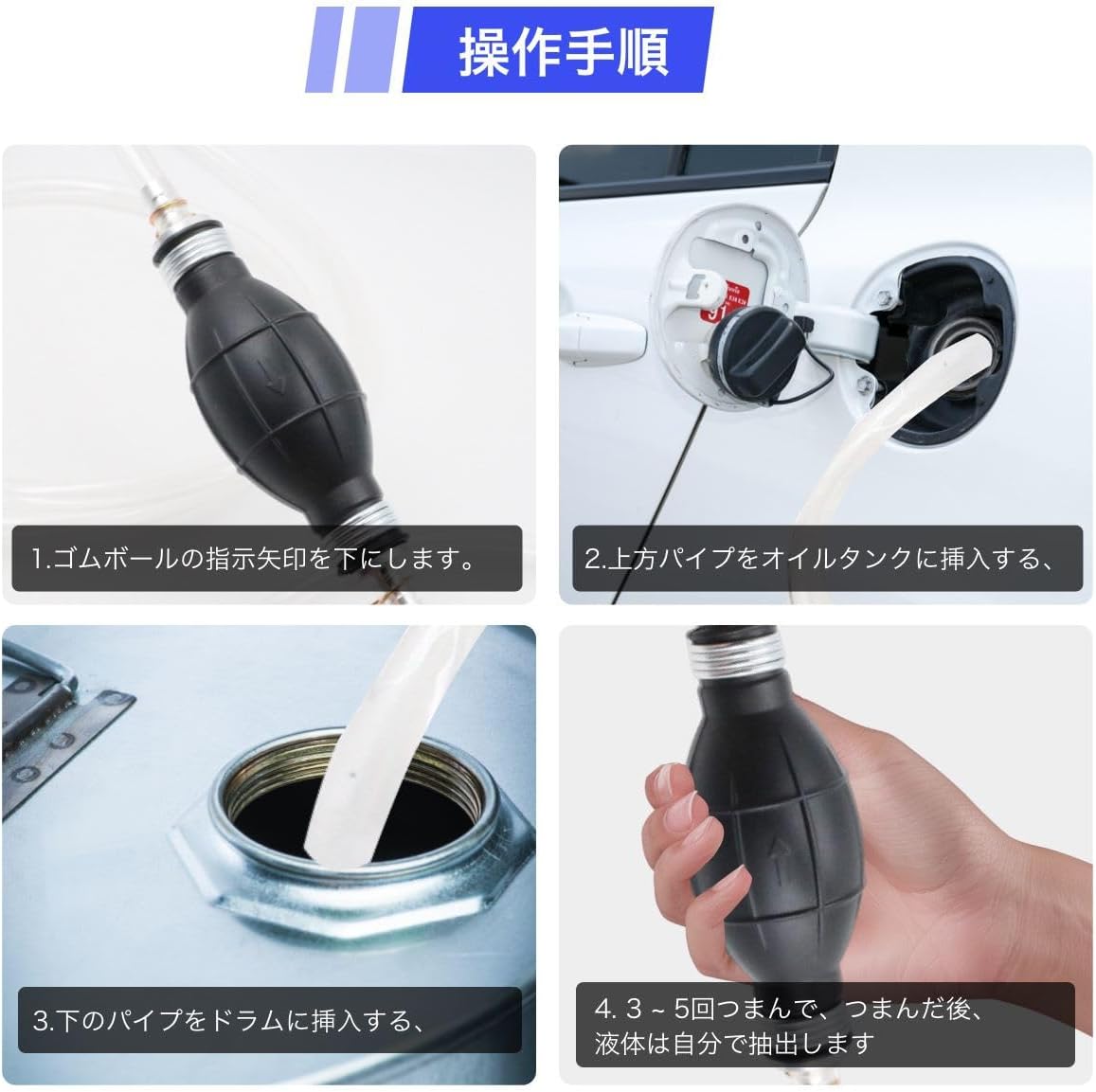 操作手順

1.ゴムボールの指示矢印を下にします。

2.上方パイプをオイルタンクに挿入する、

3.下のパイプをドラムに挿入する、

4. 3 ~ 5回つまんで、つまんだ後、液体は自分で抽出します