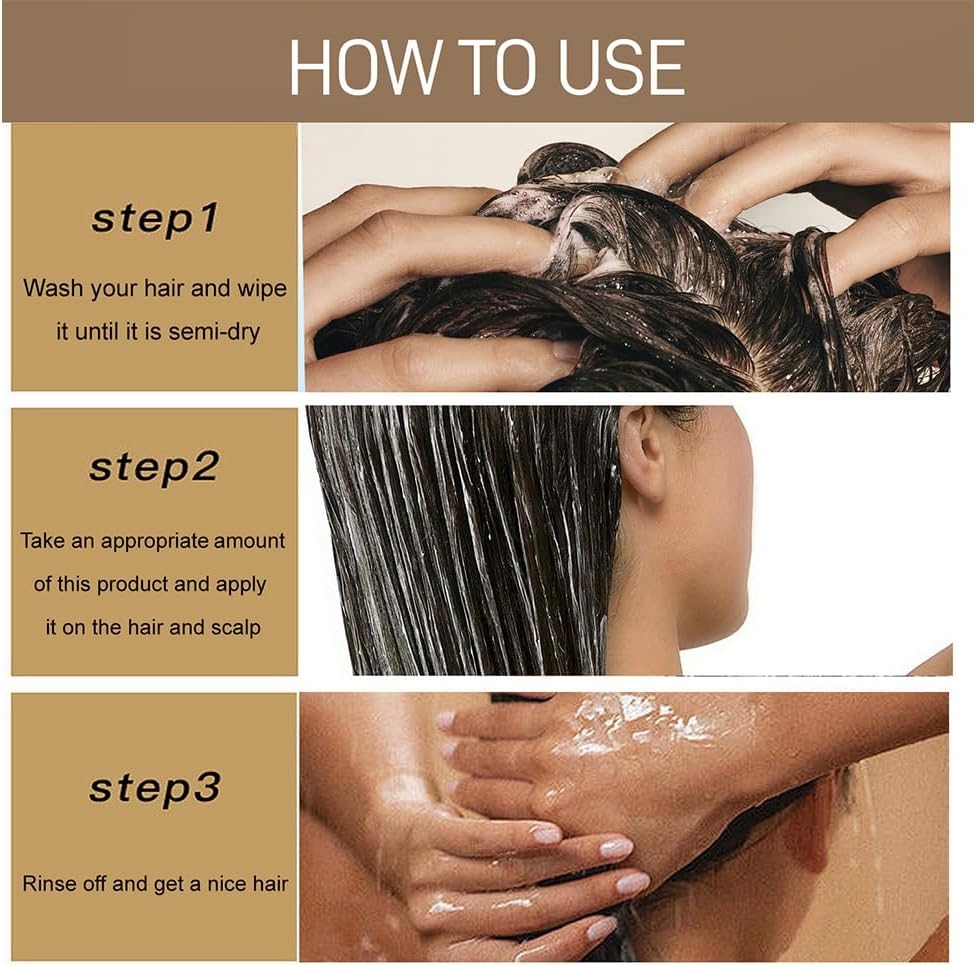 HOW TO USE

step1

Wash your hair and wipe it until it is semi-dry

step2

Take an appropriate amount of this product and apply it on the hair and scalp

step3

Rinse off and get a nice hair