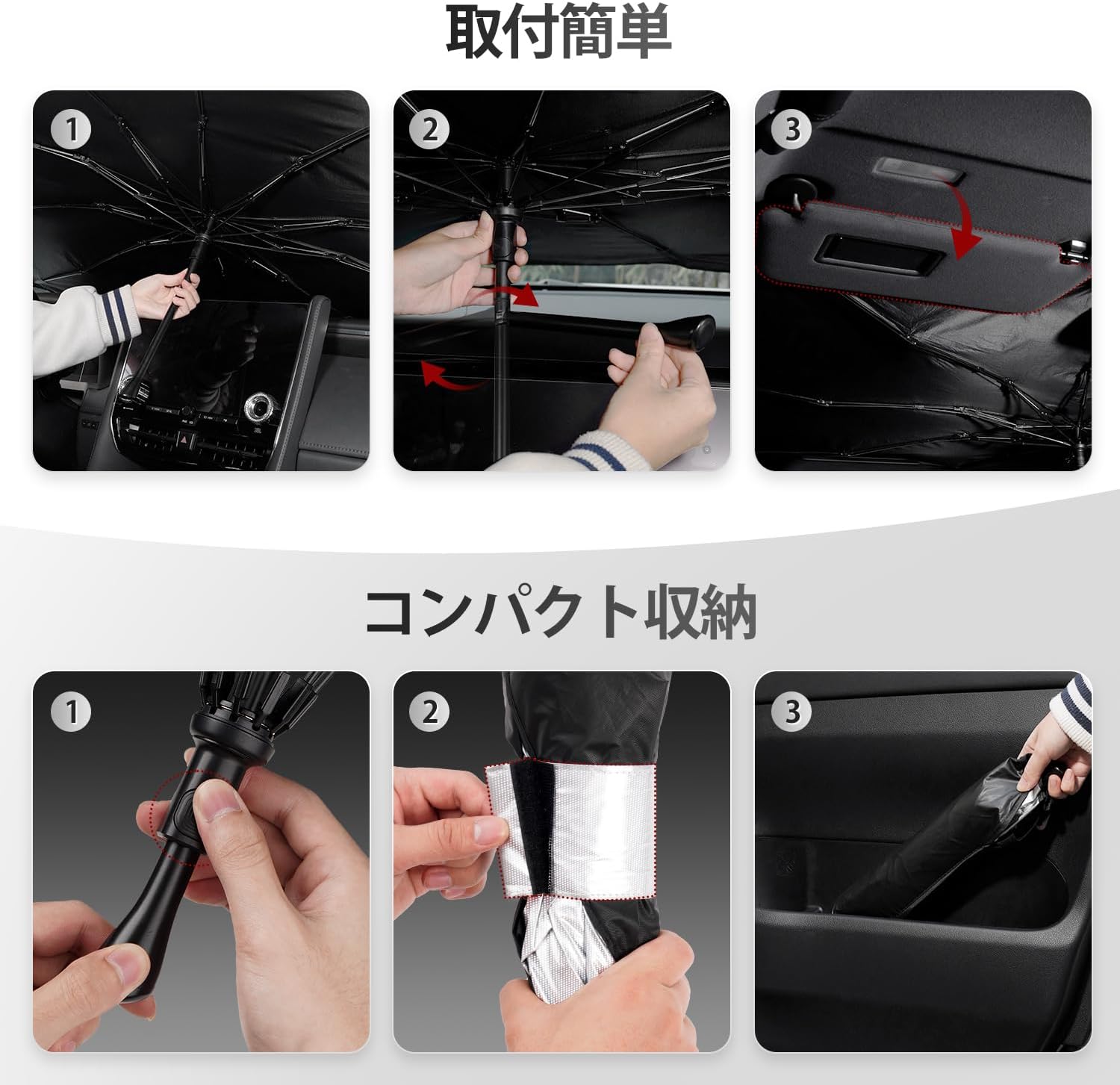 取付簡単

1

2

3

コンパクト収納

1

2

3