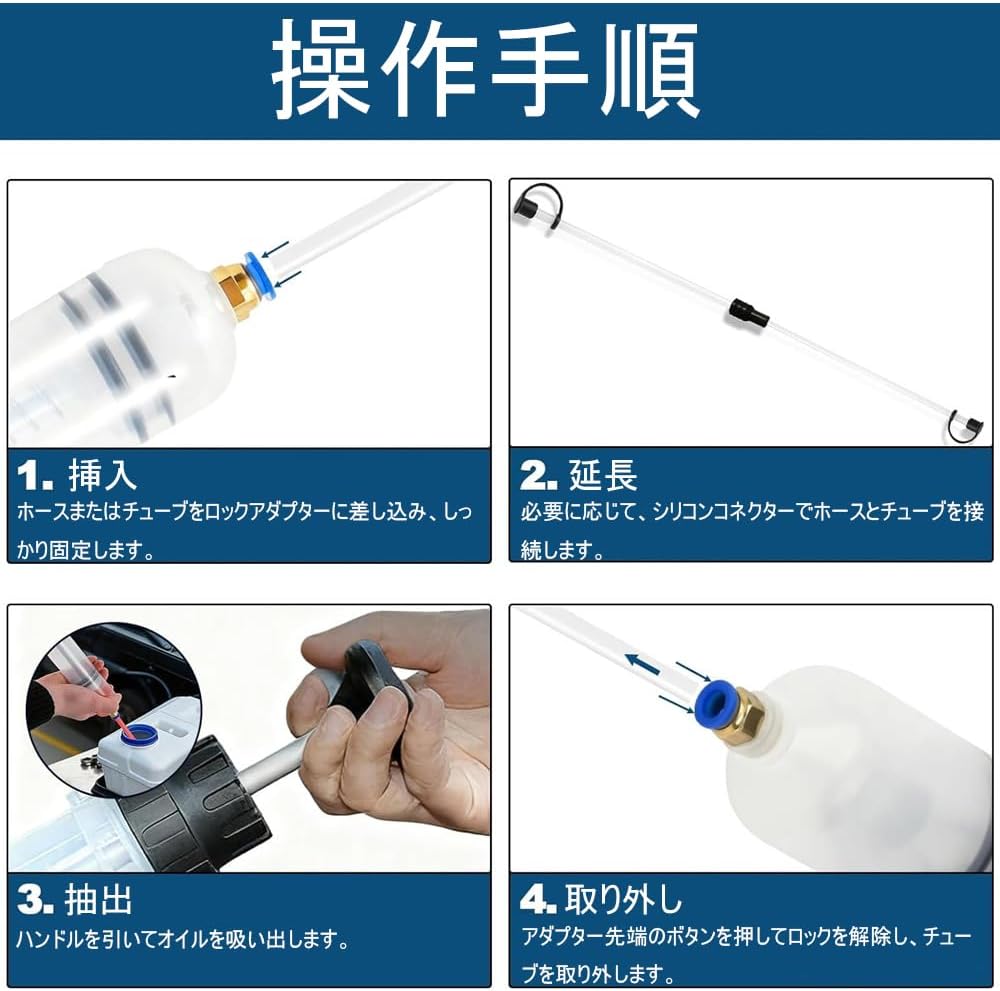 操作手順

1. 挿入
ホースまたはチューブをロックアダプターに差し込み、しっかり固定します。

2. 延長
必要に応じて、シリコンコネクターでホースとチューブを接続します。

3. 抽出
ハンドルを引いてオイルを吸い出します。

4. 取り外し
アダプター先端のボタンを押してロックを解除し、チューブを取り外します。