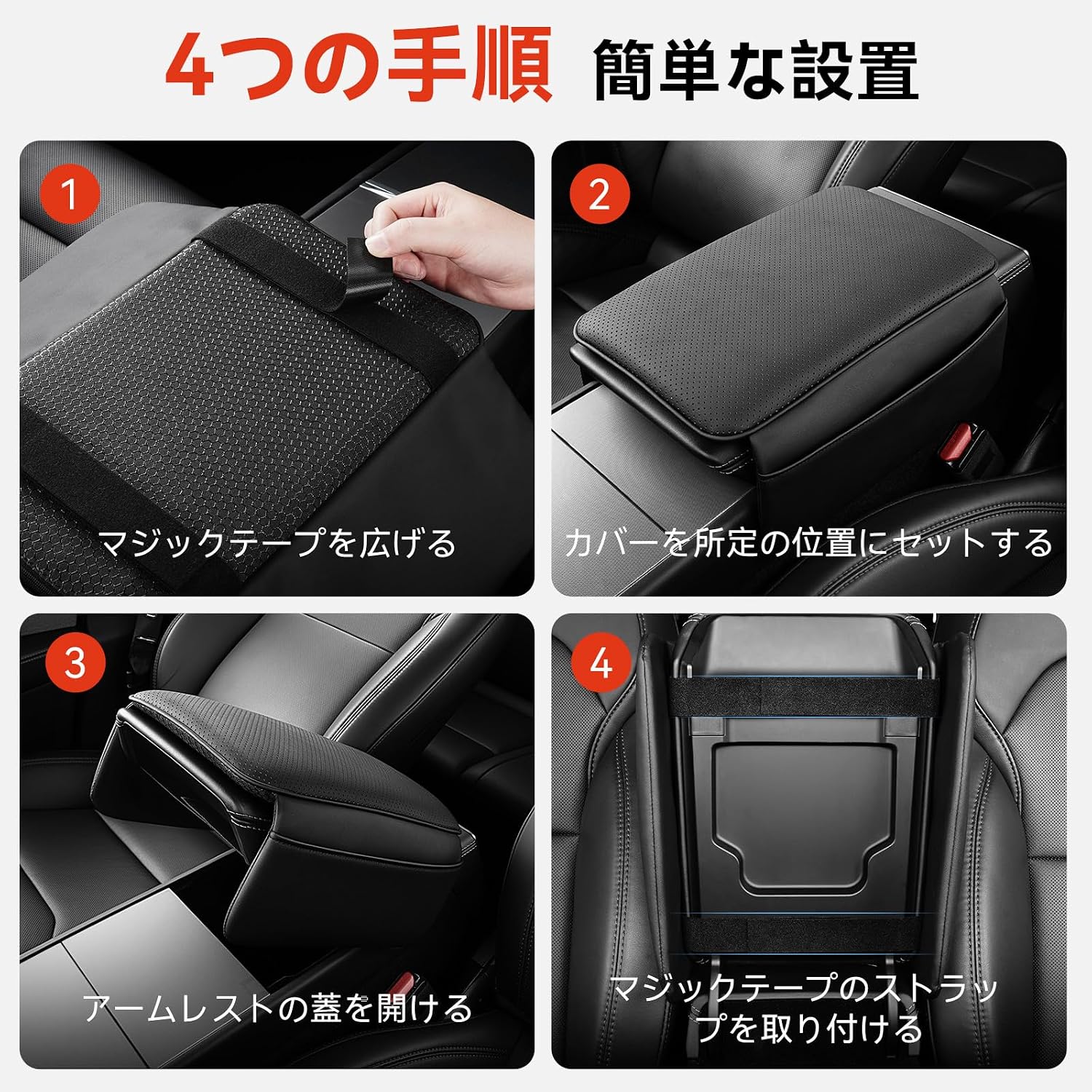 4つの手順 簡単な設置

1
マジックテープを広げる

2
カバーを所定の位置にセットする

3
アームレストの蓋を開ける

4
マジックテープのストラップを取り付ける