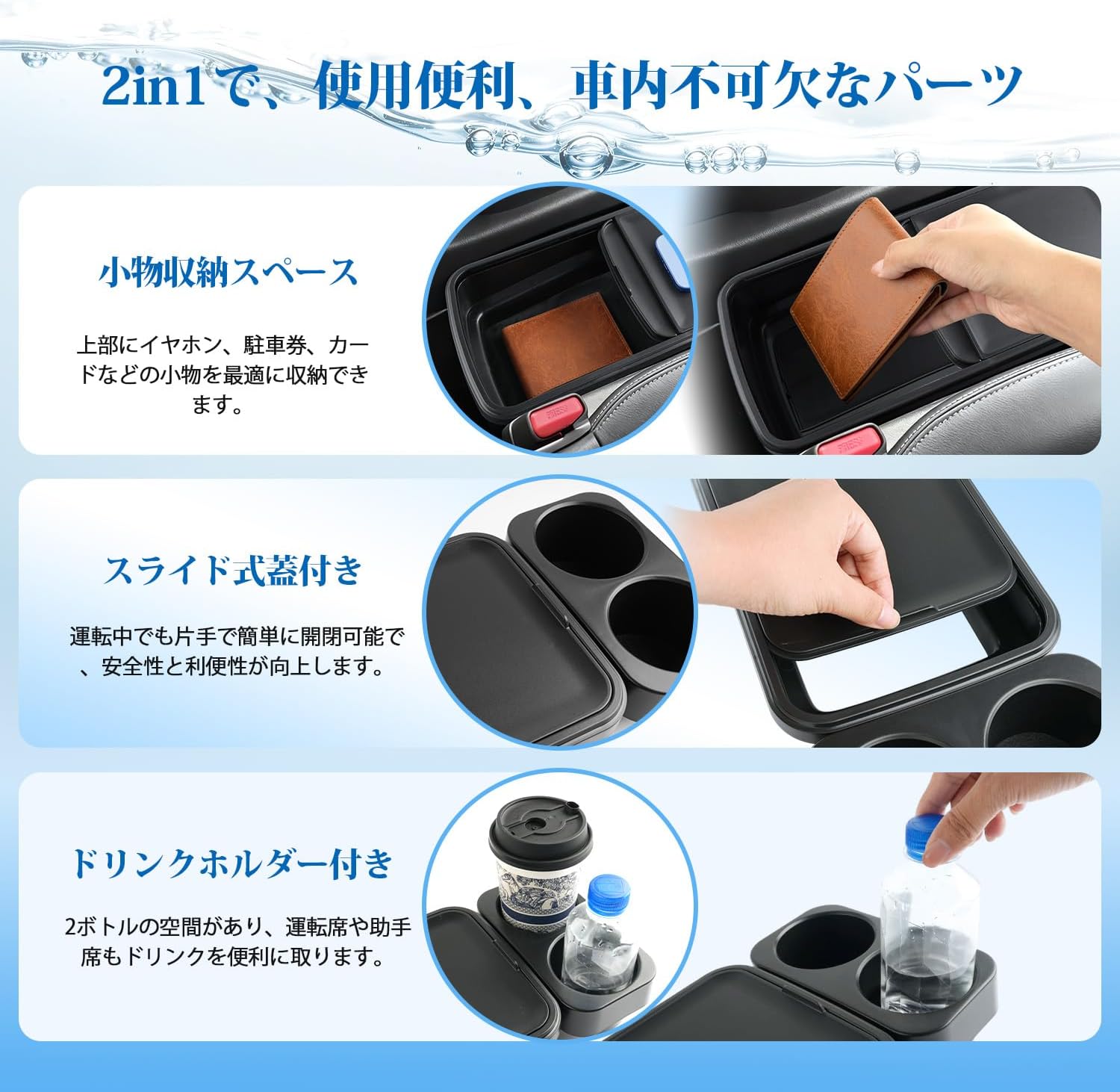 2in1で、使用便利、車内不可欠なパーツ

小物収納スペース

上部にイヤホン、駐車券、カードなどの小物を最適に収納できます。

PRESS

PRESS

スライド式蓋付き

運転中でも片手で簡単に開閉可能で、安全性と利便性が向上します。

ドリンクホルダー付き

2ボトルの空間があり、運転席や助手席もドリンクを便利に取ります。