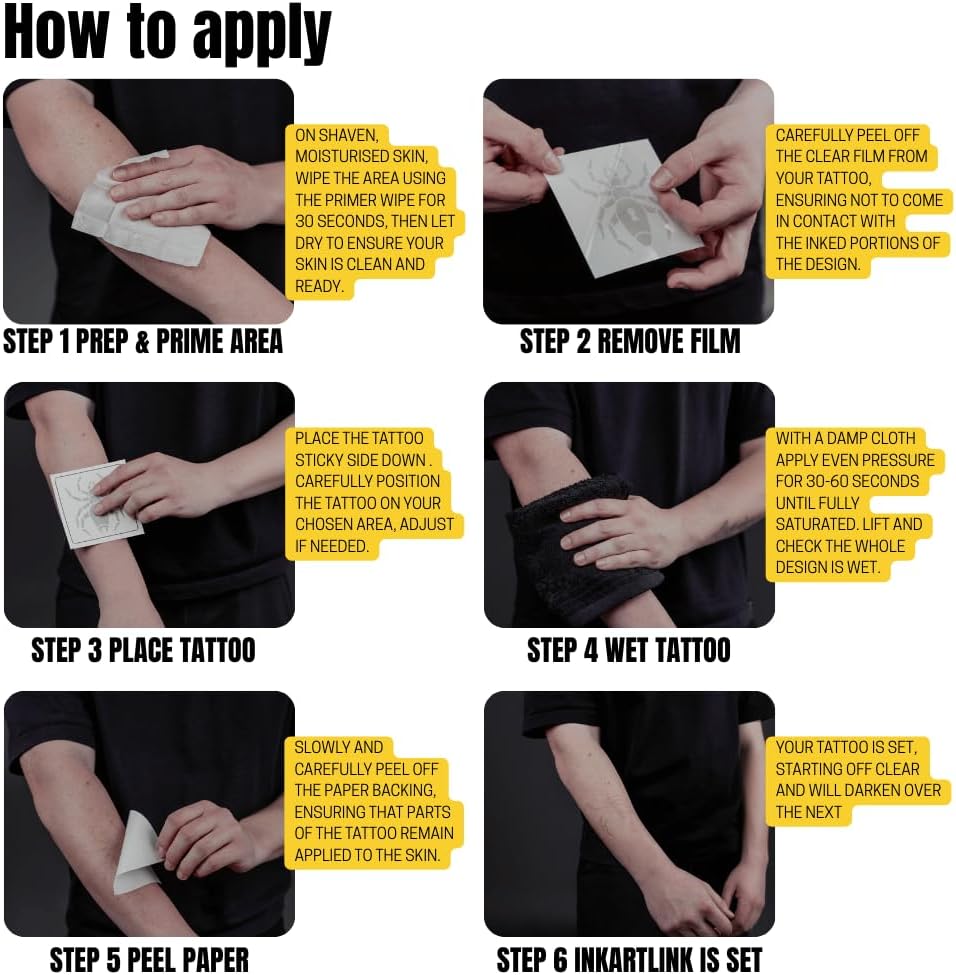 How to apply

ON SHAVEN, MOISTURISED SKIN, WIPE THE AREA USING THE PRIMER WIPE FOR 30 SECONDS, THEN LET DRY TO ENSURE YOUR SKIN IS CLEAN AND READY.

STEP 1 PREP & PRIME AREA

CAREFULLY PEEL OFF THE CLEAR FILM FROM YOUR TATTOO, ENSURING NOT TO COME IN CONTACT WITH THE INKED PORTIONS OF THE DESIGN.

STEP 2 REMOVE FILM

PLACE THE TATTOO STICKY SIDE DOWN . CAREFULLY POSITION THE TATTOO ON YOUR CHOSEN AREA, ADJUST IF NEEDED.

STEP 3 PLACE TATTOO

WITH A DAMP CLOTH APPLY EVEN PRESSURE FOR 30-60 SECONDS UNTIL FULLY SATURATED. LIFT AND CHECK THE WHOLE DESIGN IS WET.

STEP 4 WET TATTOO

SLOWLY AND CAREFULLY PEEL OFF THE PAPER BACKING, ENSURING THAT PARTS OF THE TATTOO REMAIN APPLIED TO THE SKIN.

STEP 5 PEEL PAPER

YOUR TATTOO IS SET, STARTING OFF CLEAR AND WILL DARKEN OVER THE NEXT

STEP 6 INKARTLINK IS SET