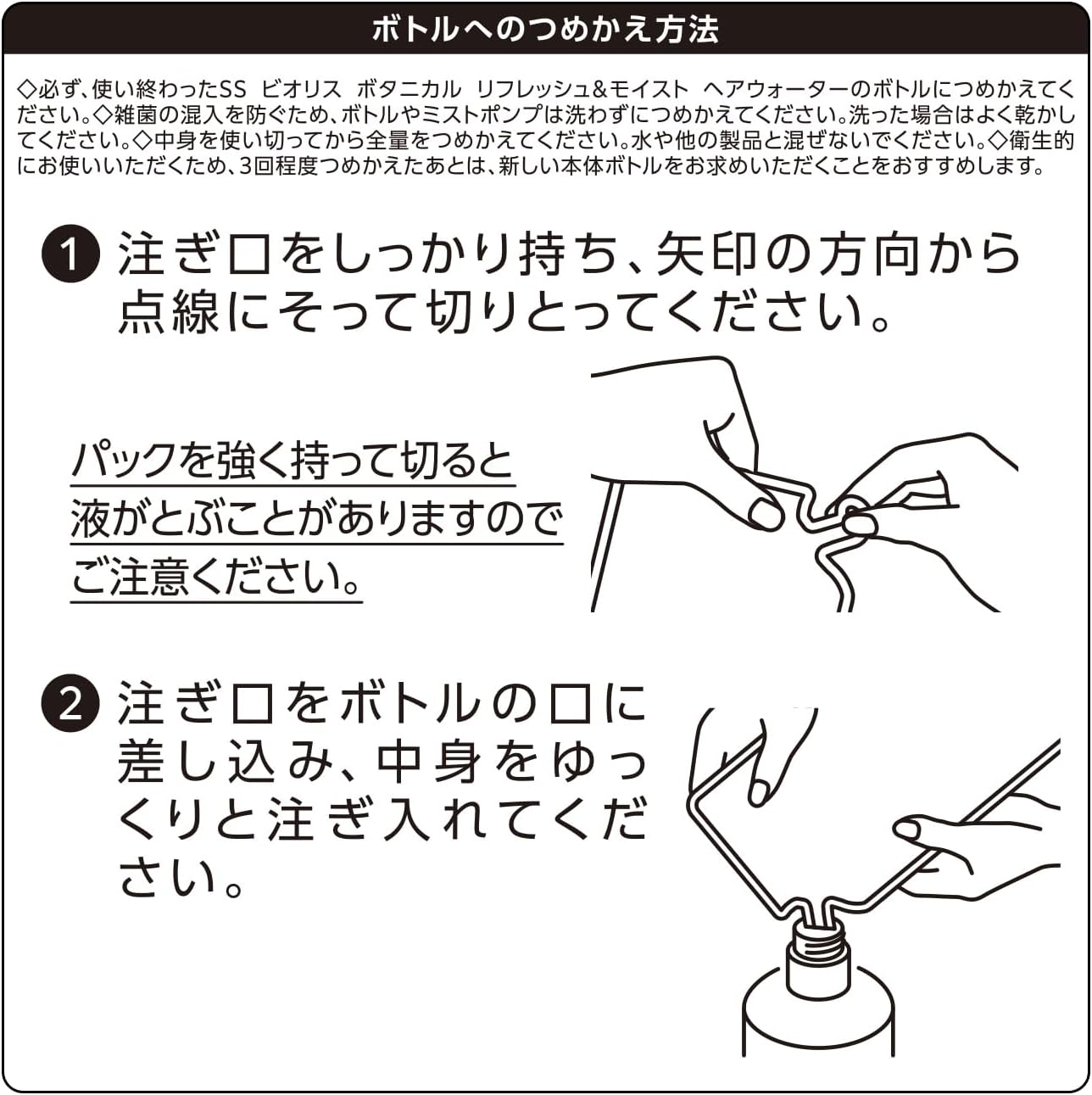 ボトルへのつめかえ方法

◇必ず、使い終わったSS ビオリス ボタニカル リフレッシュ&モイスト ヘアウォーターのボトルにつめかえてください。◇雑菌の混入を防ぐため、ボトルやミストポンプは洗わずにつめかえてください。洗った場合はよく乾かしてください。◇中身を使い切ってから全量をつめかえてください。水や他の製品と混ぜないでください。◇衛生的にお使いいただくため、3回程度つめかえたあとは、新しい本体ボトルをお求めいただくことをおすすめします。

1 注ぎ口をしっかり持ち、矢印の方向から点線にそって切りとってください。

パックを強く持って切ると液がとぶことがありますのでご注意ください。

2 注ぎ口をボトルの口に差し込み、中身をゆっくりと注ぎ入れてください。