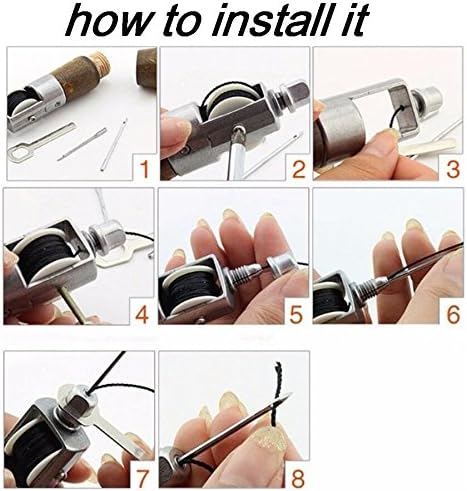 how to install it

1

2

3

4

5

6

7

8